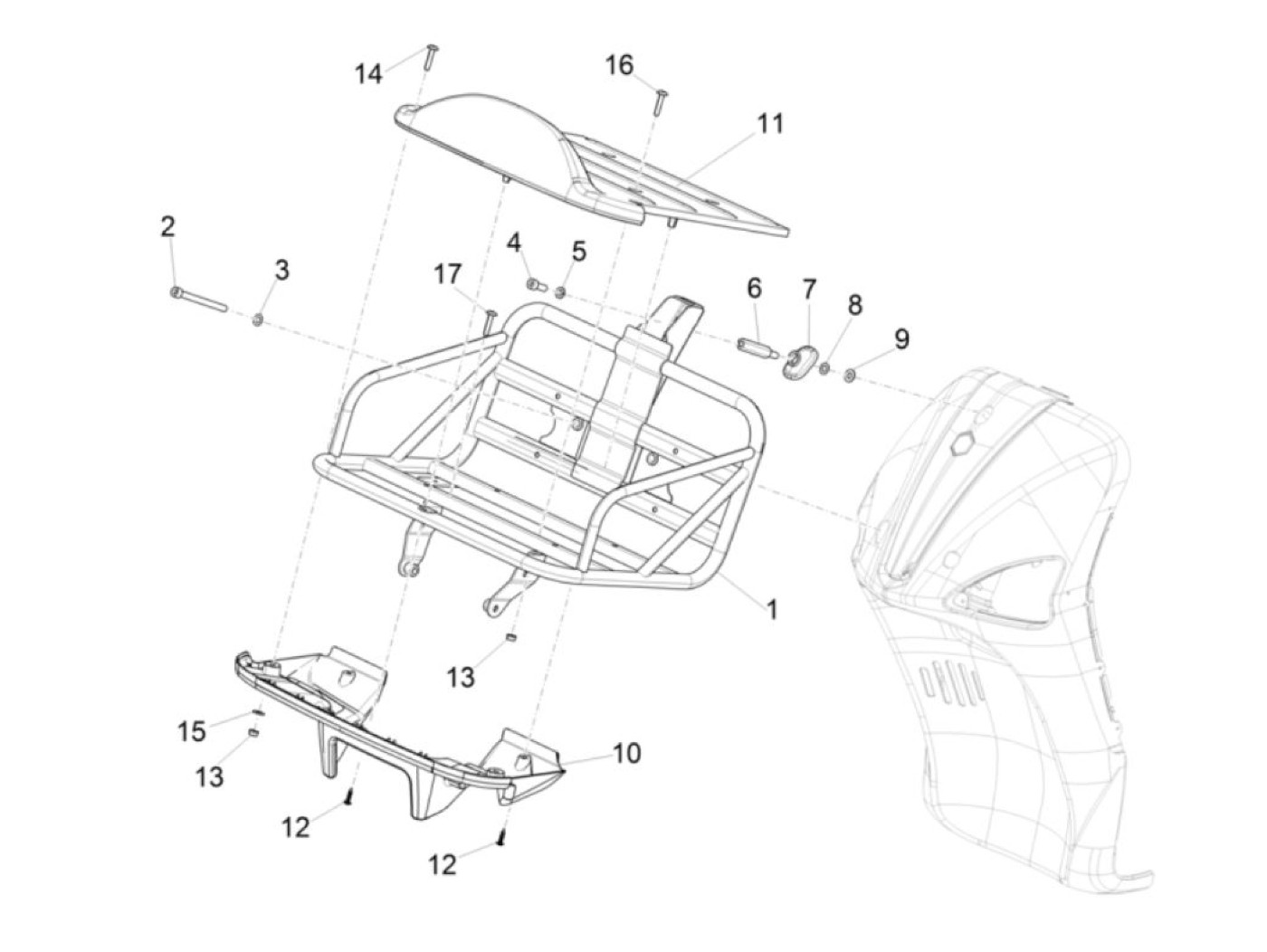 14
16
11
2
3
4
5
17
6
7
8
9
1
13
15
13
10
12
12