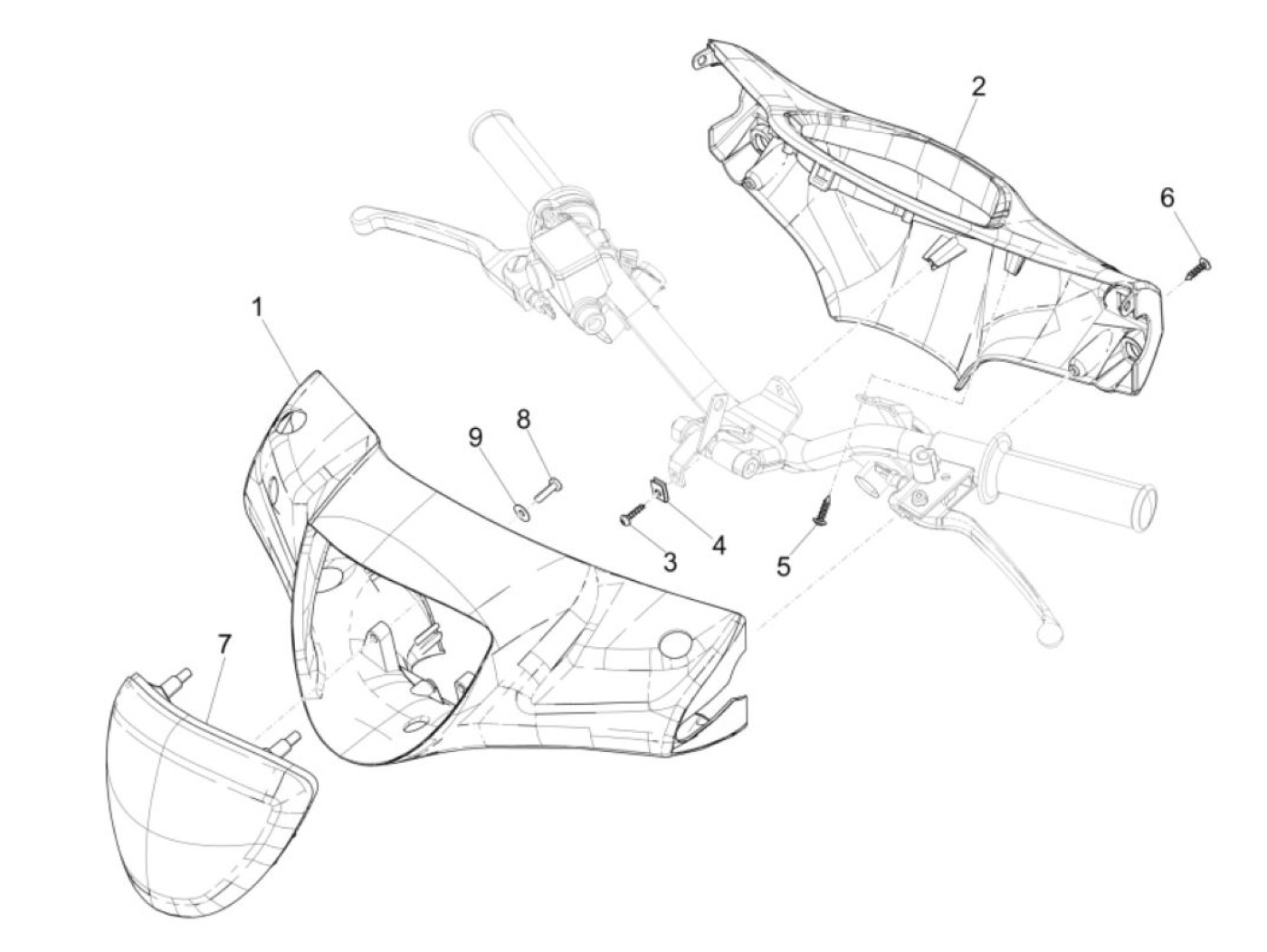 2
6
1
8
9
4
3
5
7