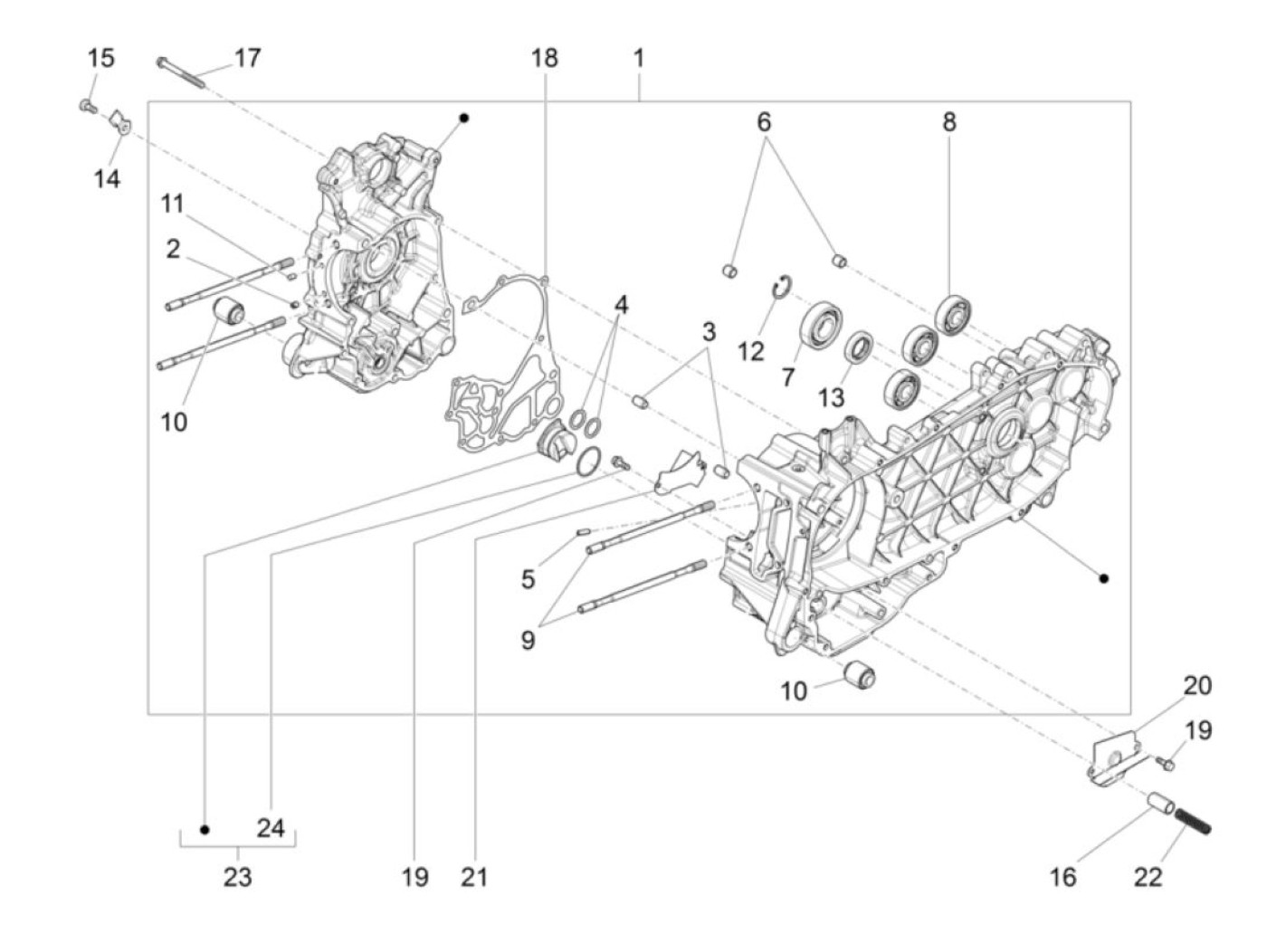 15
17
18
1
14
6
8
11
2
4
3
12
7
13
10
5
9
10
20
19
24
23
19
21
16
22