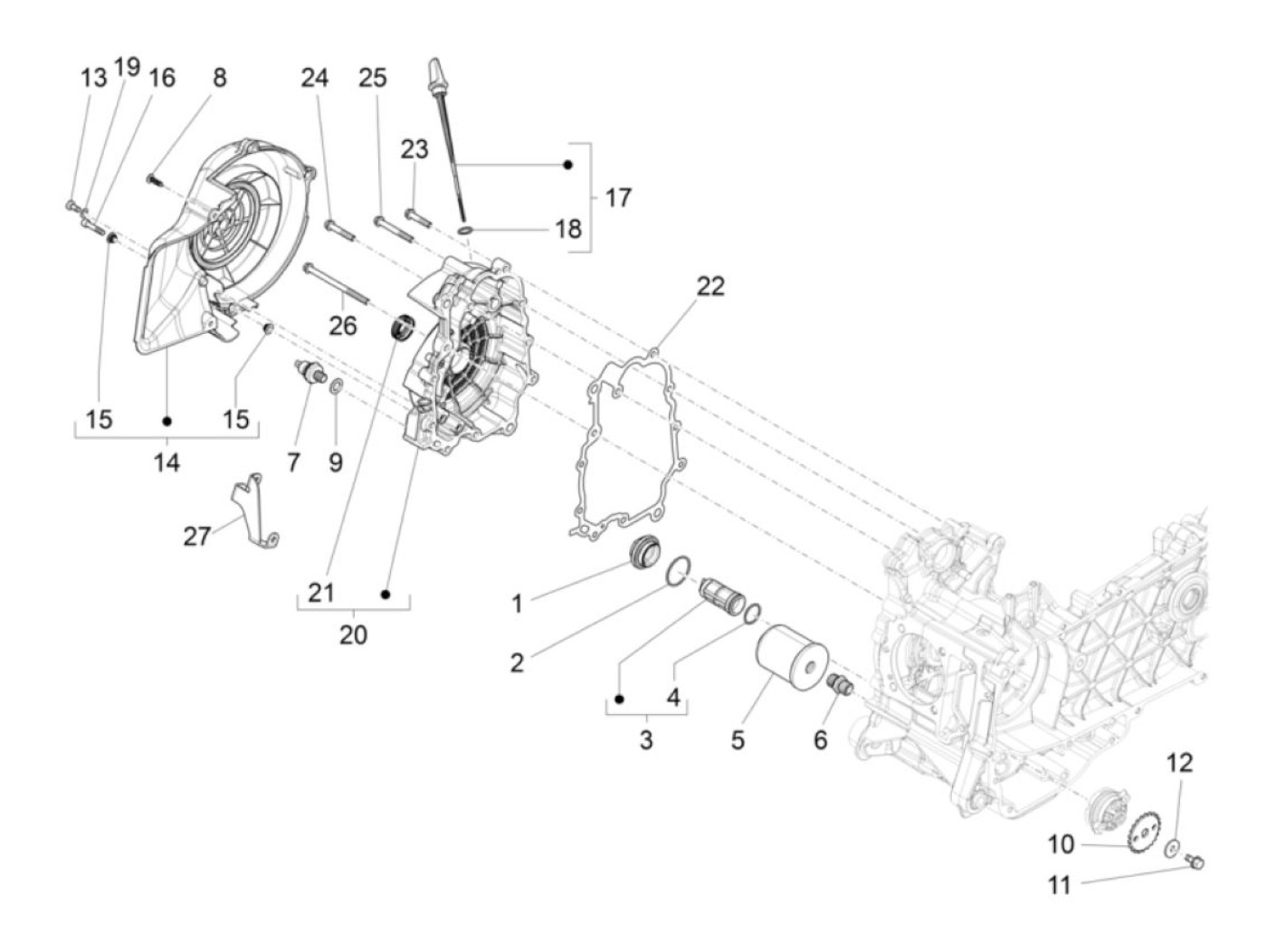 13 19 16 8 24 25 23 17 18 22 26 15 15 14 7 9 27 21 20 1 2 4 3 5 6 12 10 11