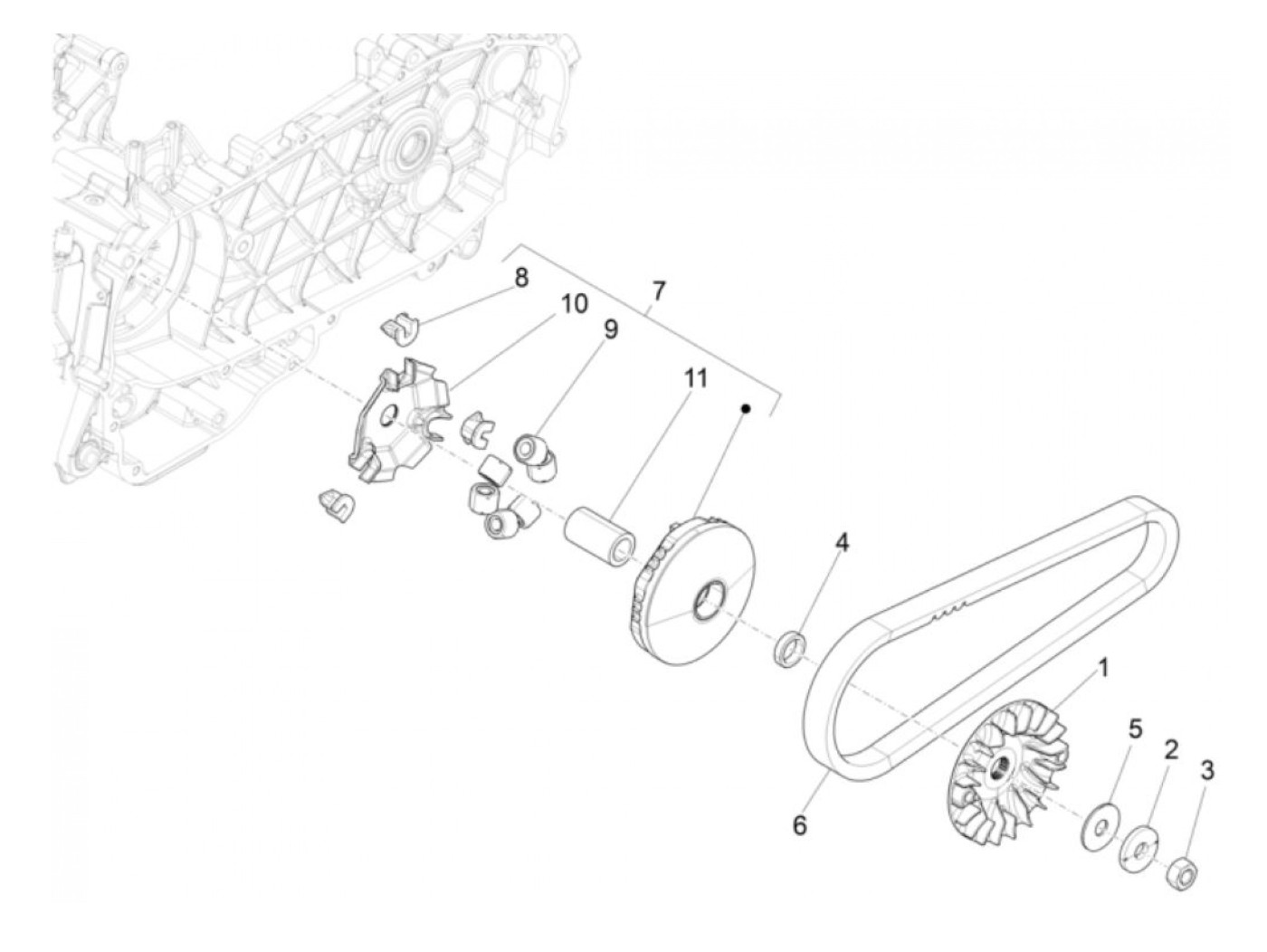 8
10
7
9
11
4
1
5
2
3
6