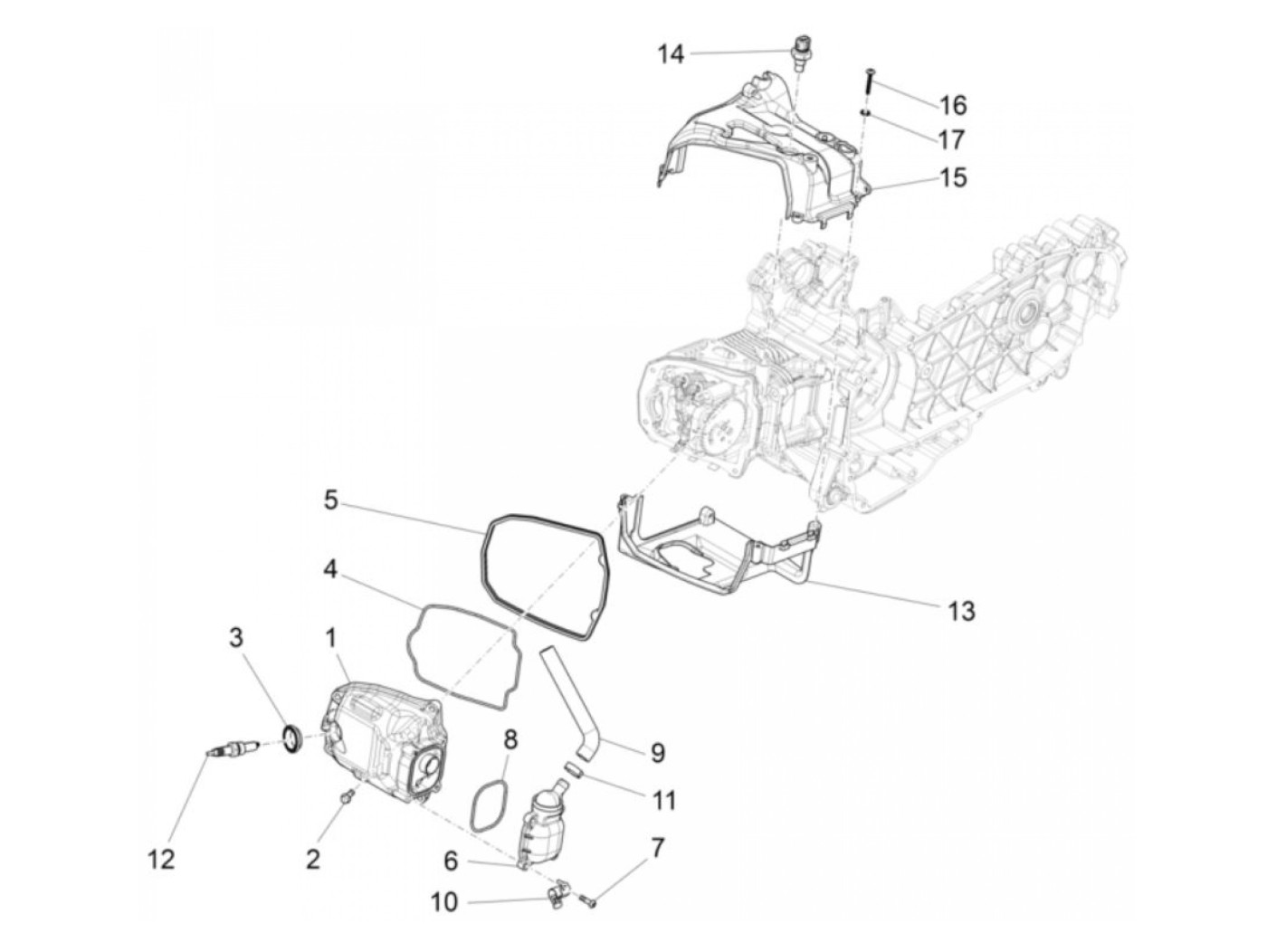 14
16
17
15
5
4
13
3
1
8
9
11
12
2
6
7
10