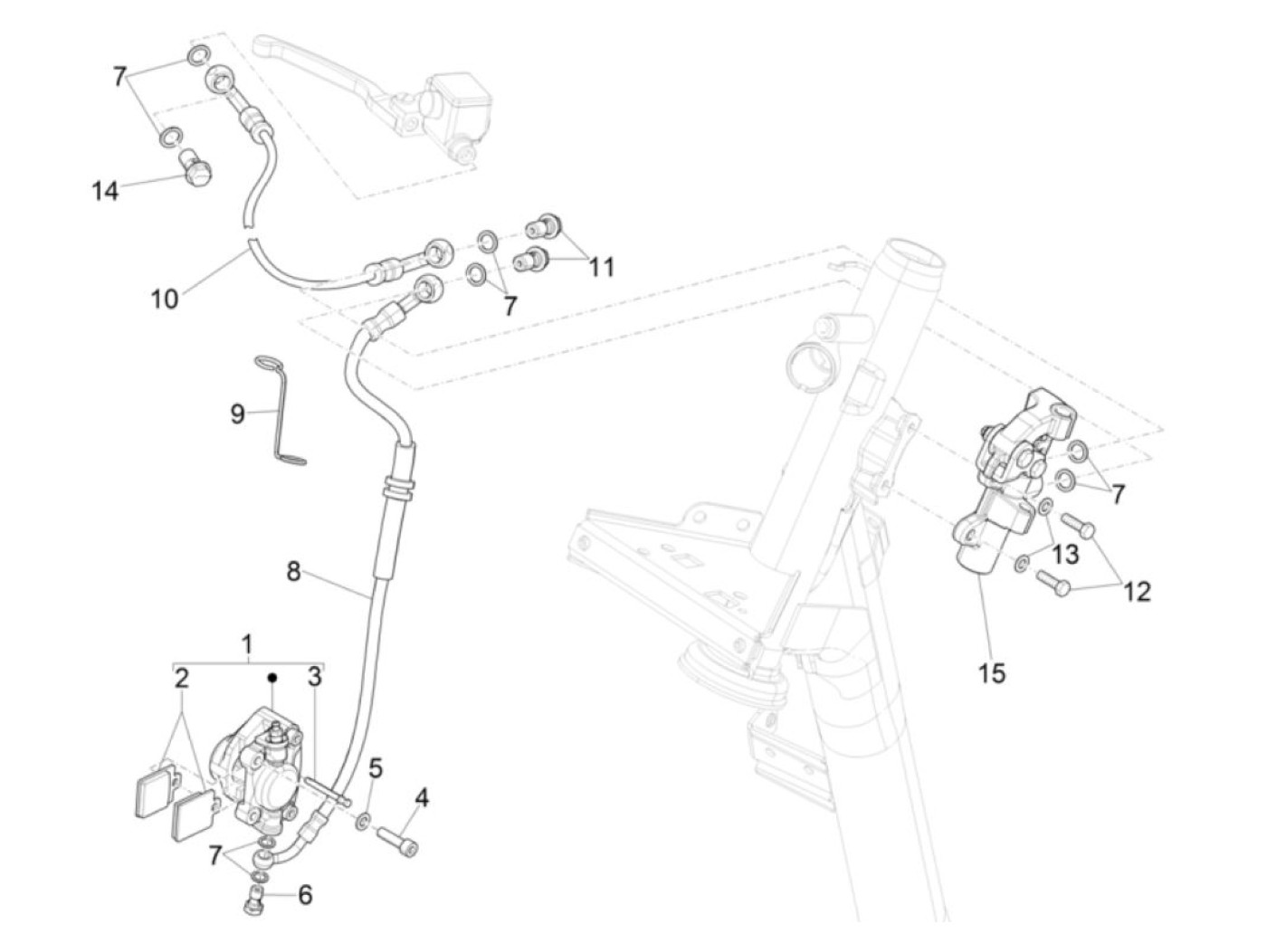 7
14
10
11
7
9
7
13
12
15
8
1
2
3
5
4
7
6