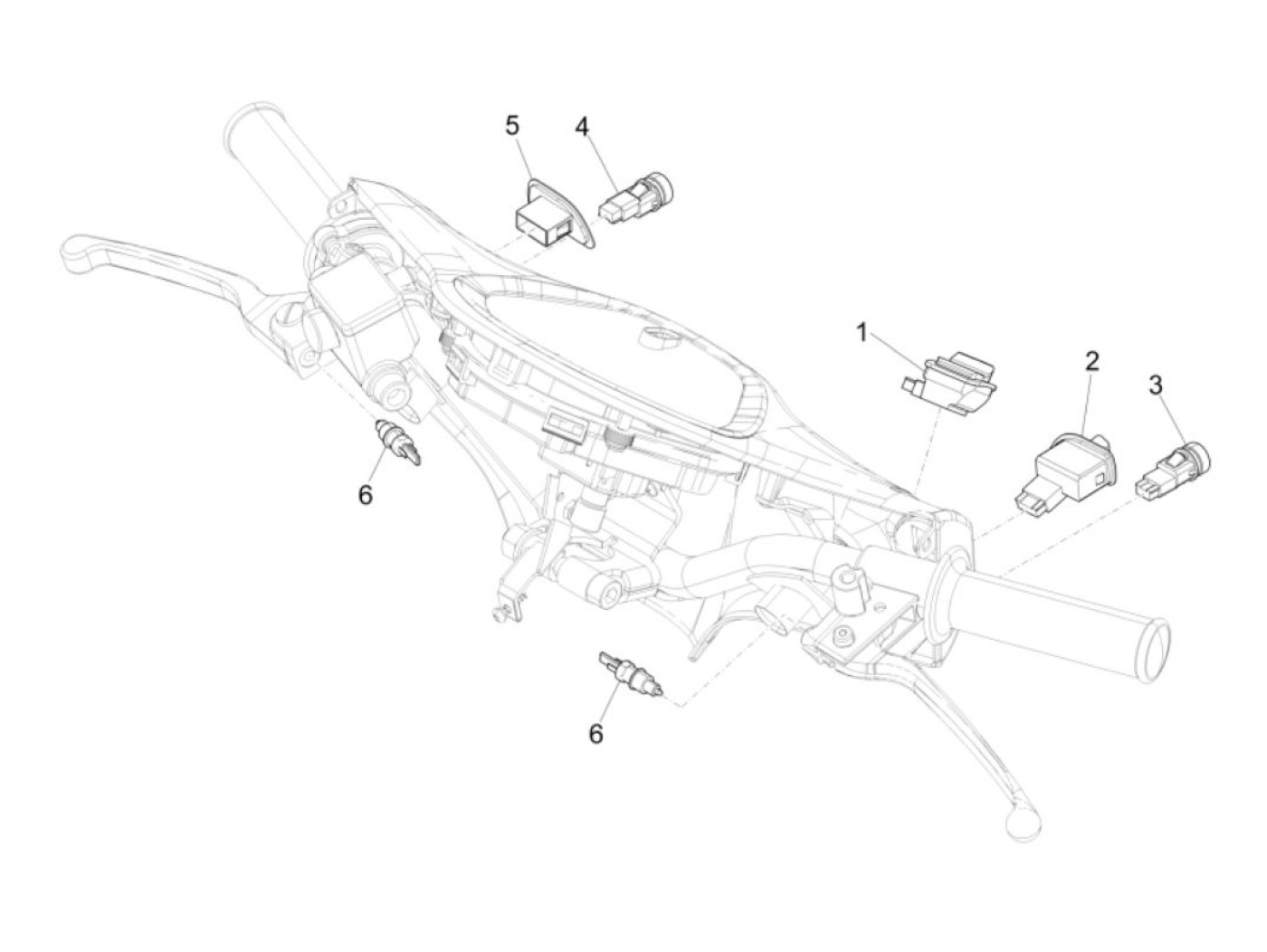 5
4
1
2
3
6
6