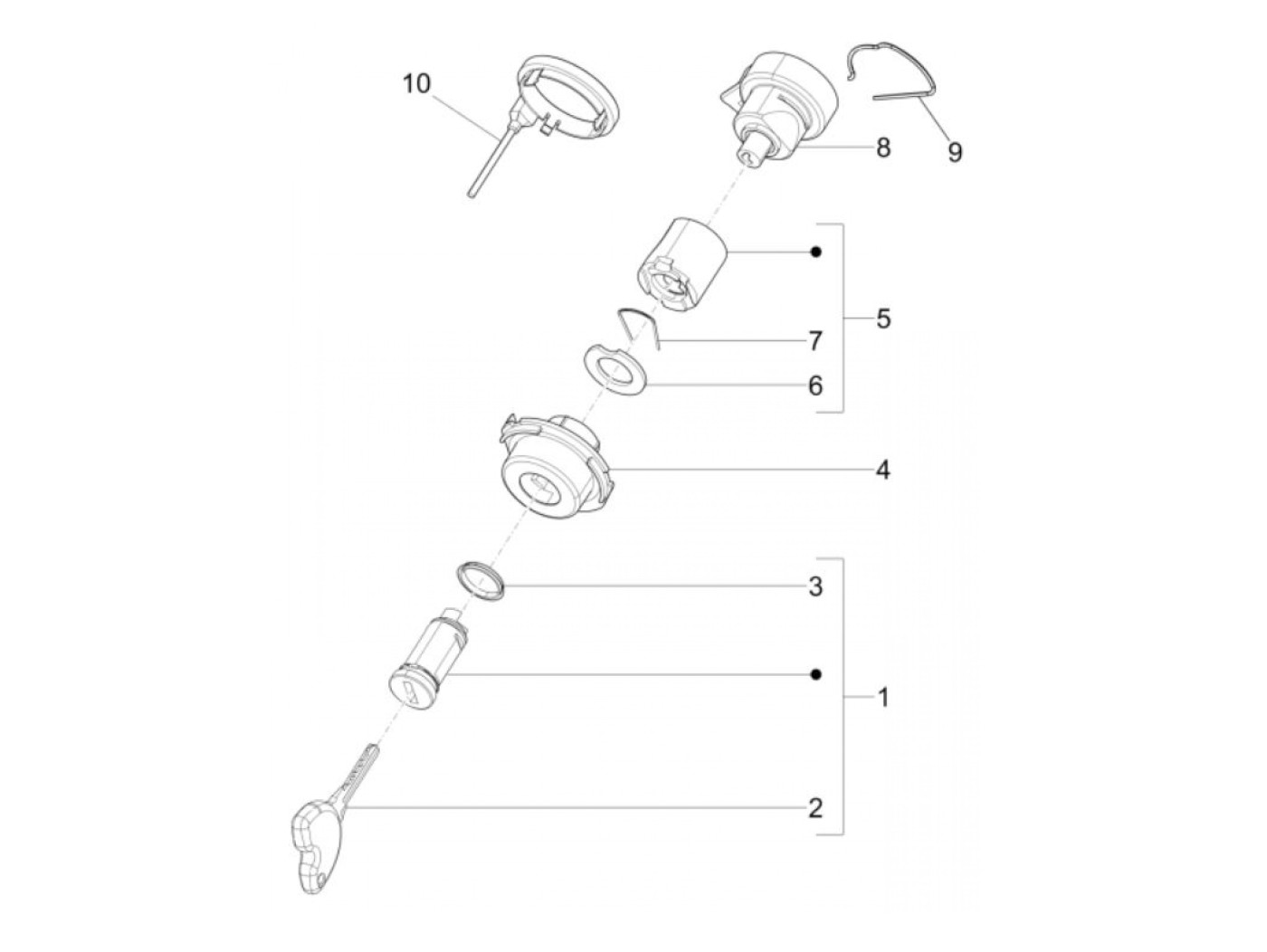 10
8
9
5
7
6
4
3
1
2