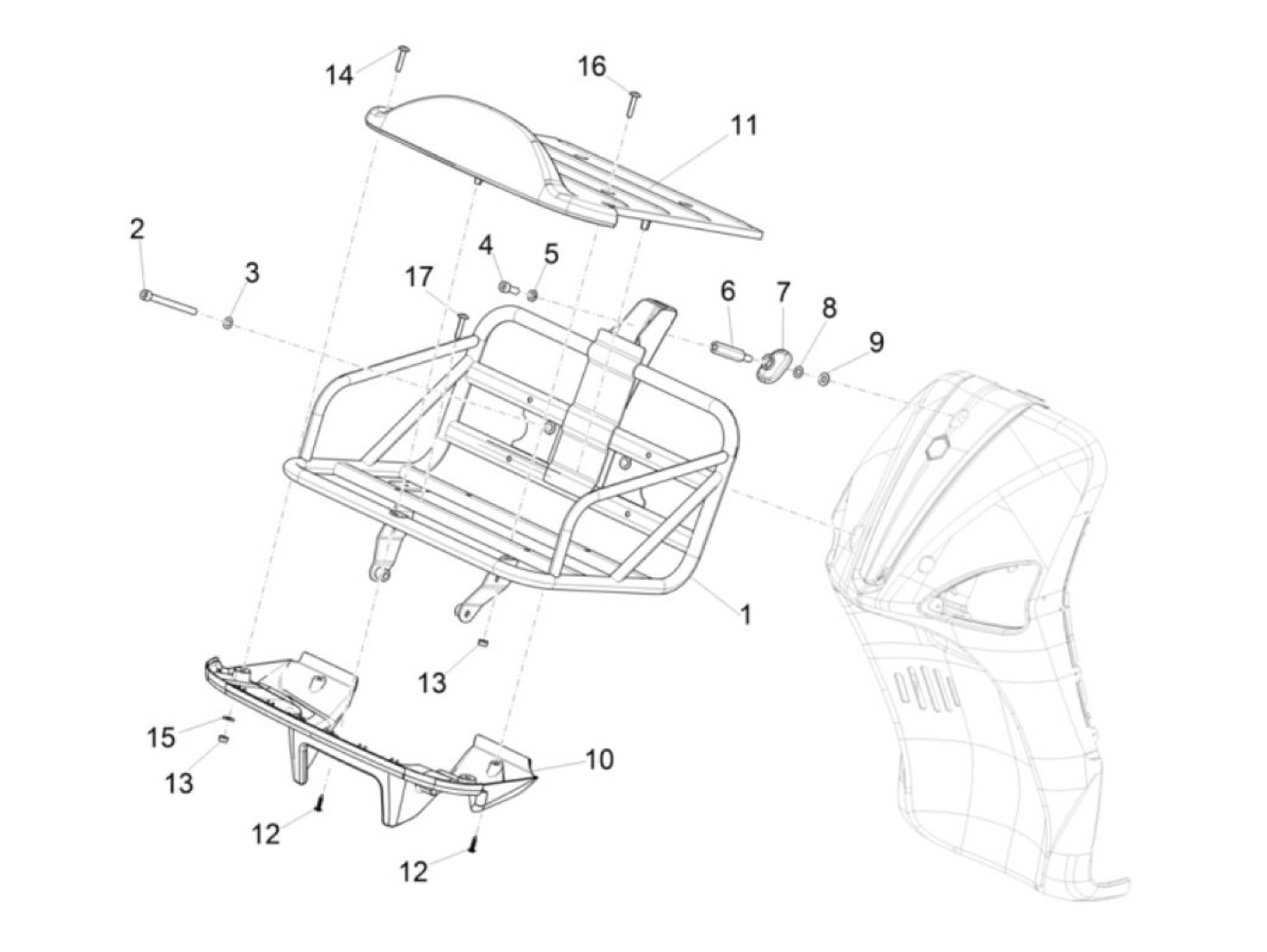 14
16
11
2
3
4
5
17
6
7
8
9
1
13
15
13
10
12
12