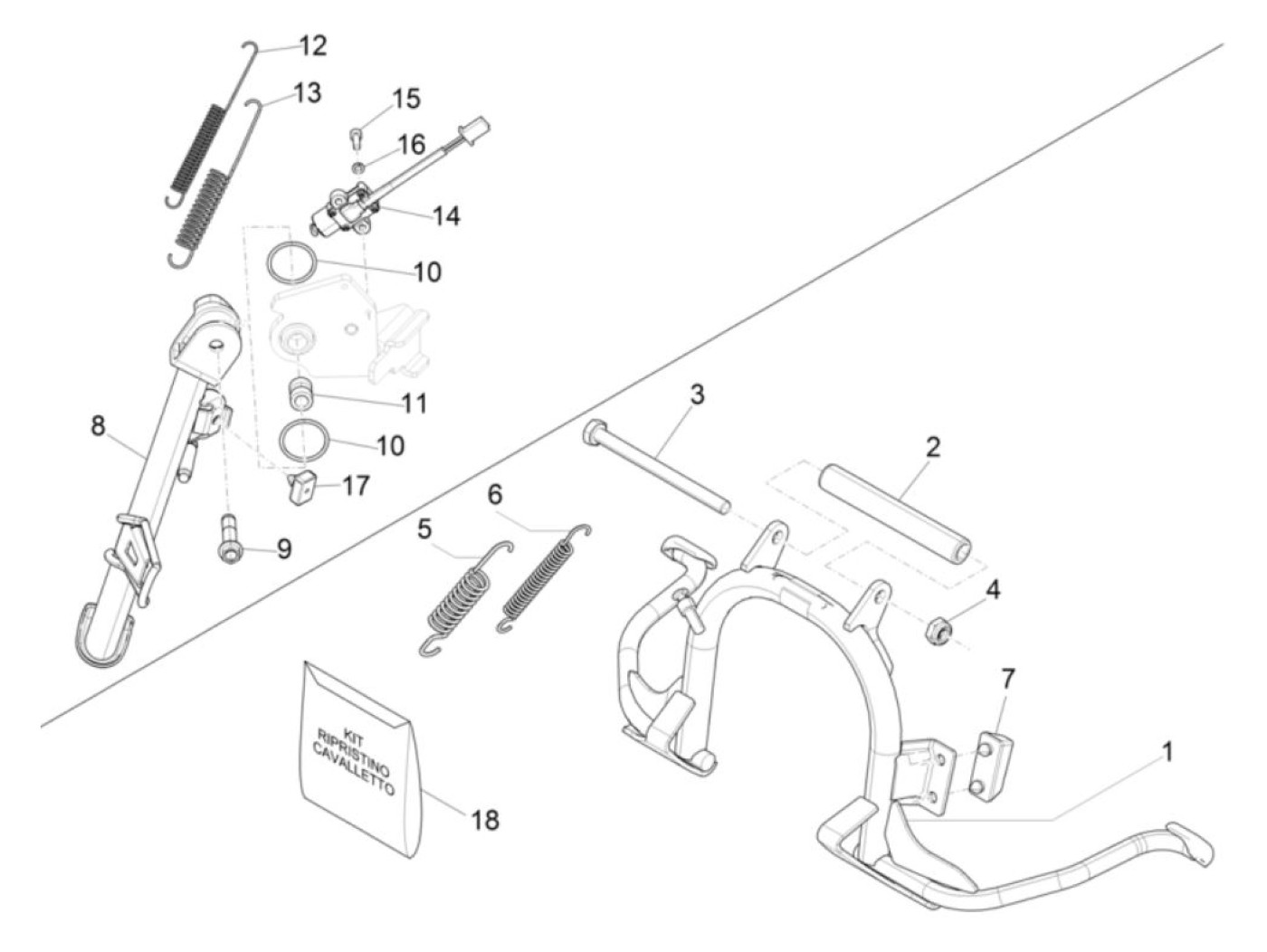 12
13
15
16
14
10
11
10
17
8
9
3
2
6
5
4
7
1
KIT
RIPRISTINO
CAVALLETTO
18