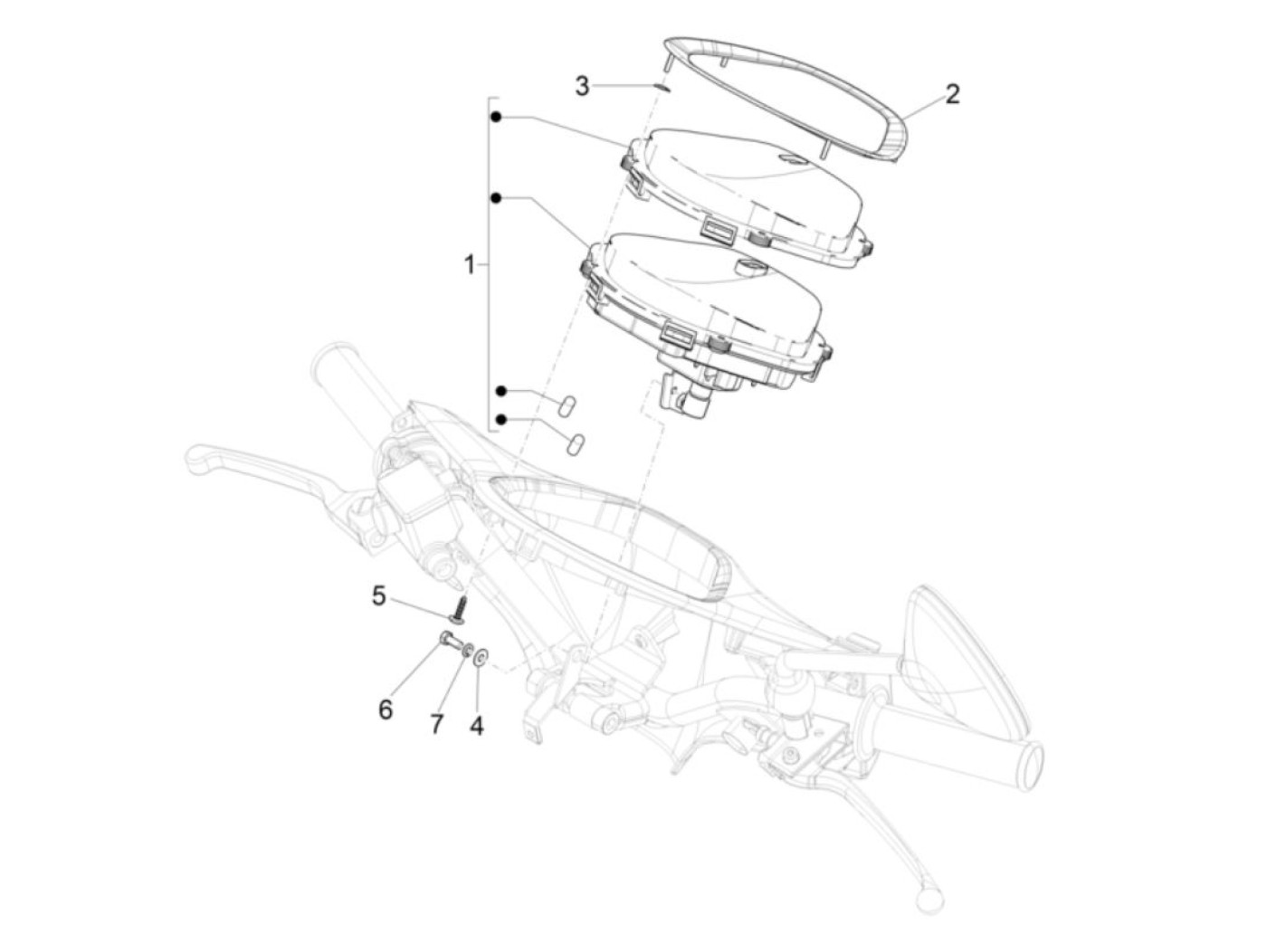 3
2
1
5
6
7
4