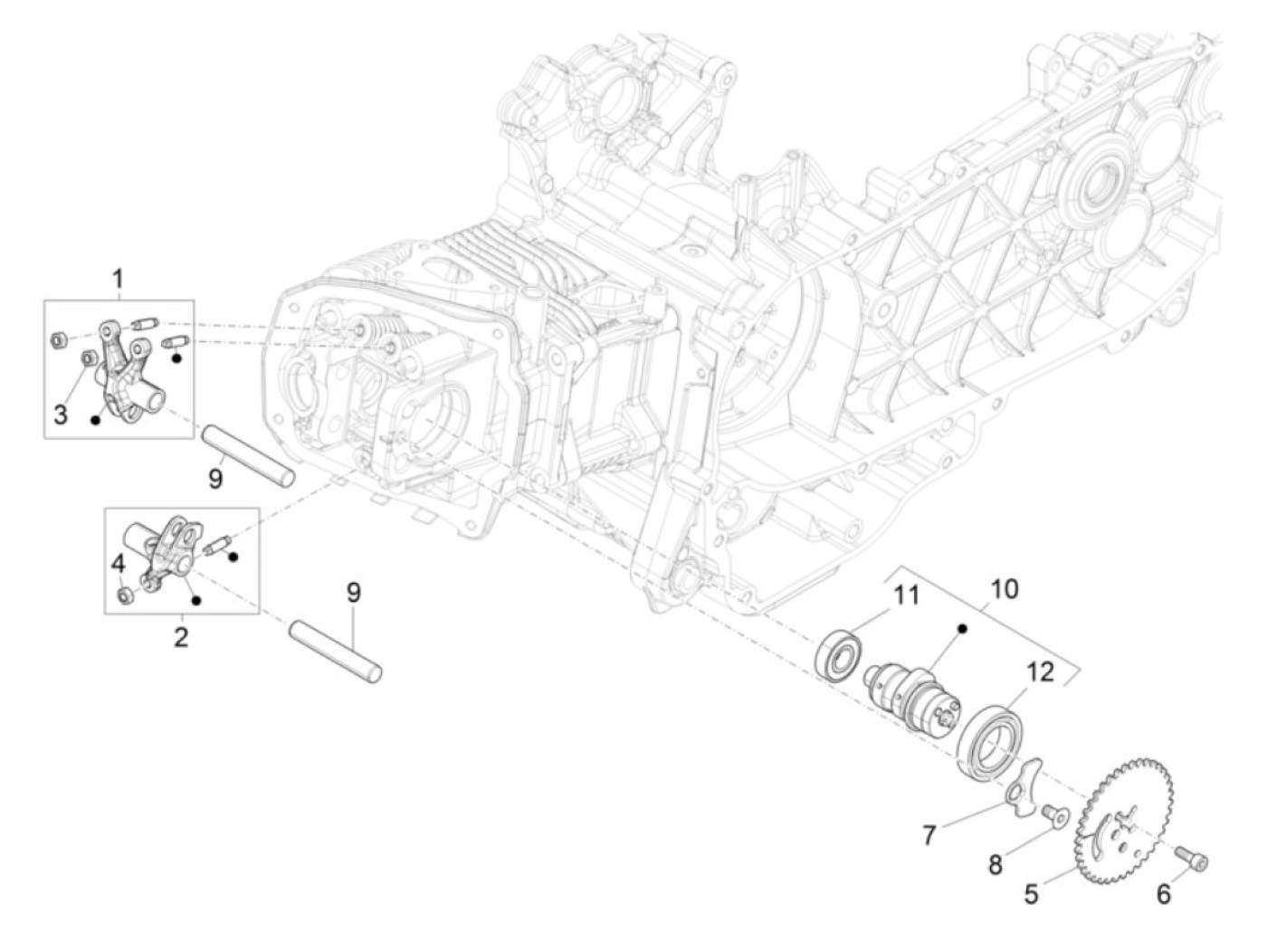 1
3
9
4
2
9
11
10
12
7
8
5
6