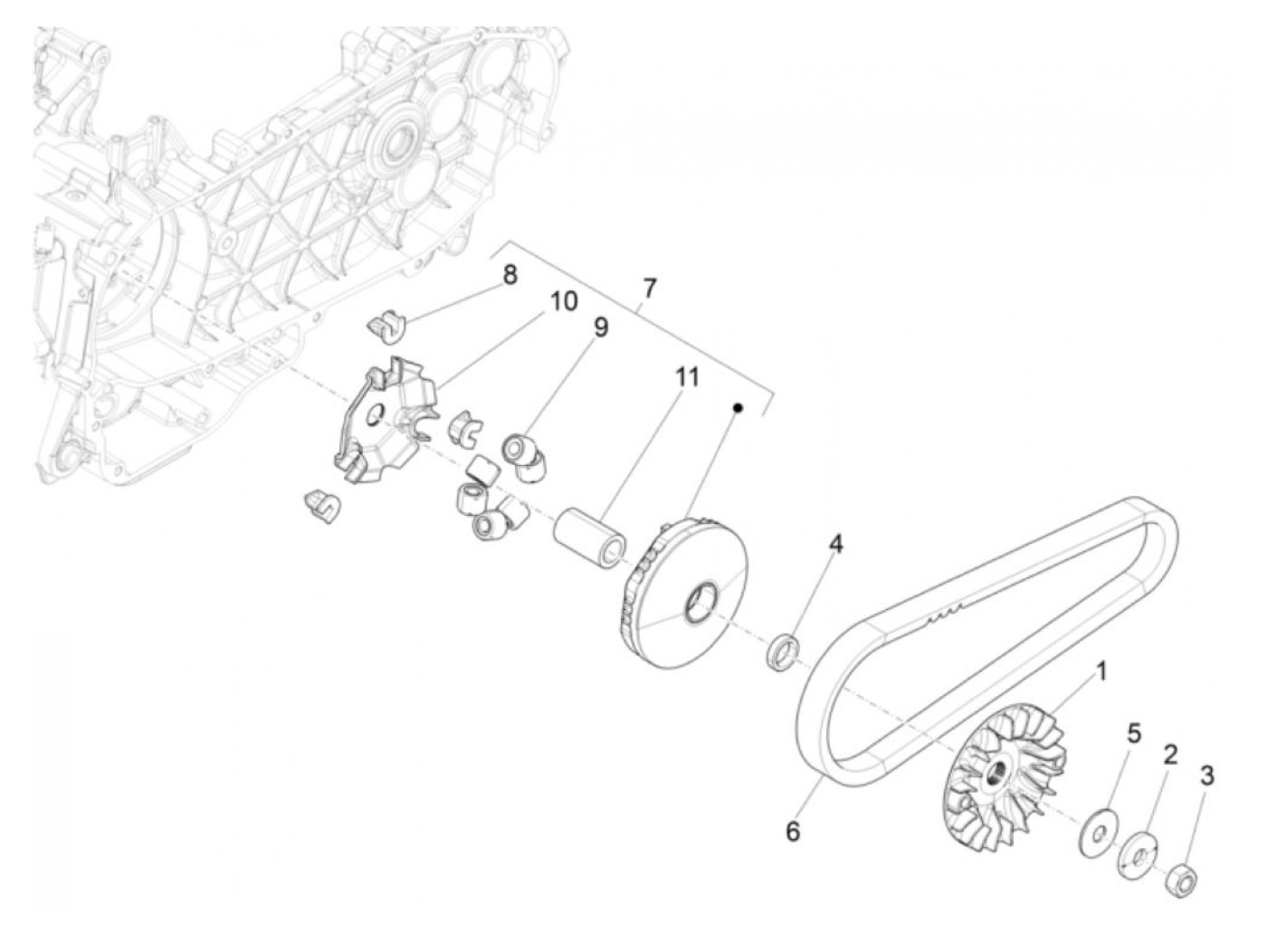 8
10
7
9
11
4
1
5
2
3
6