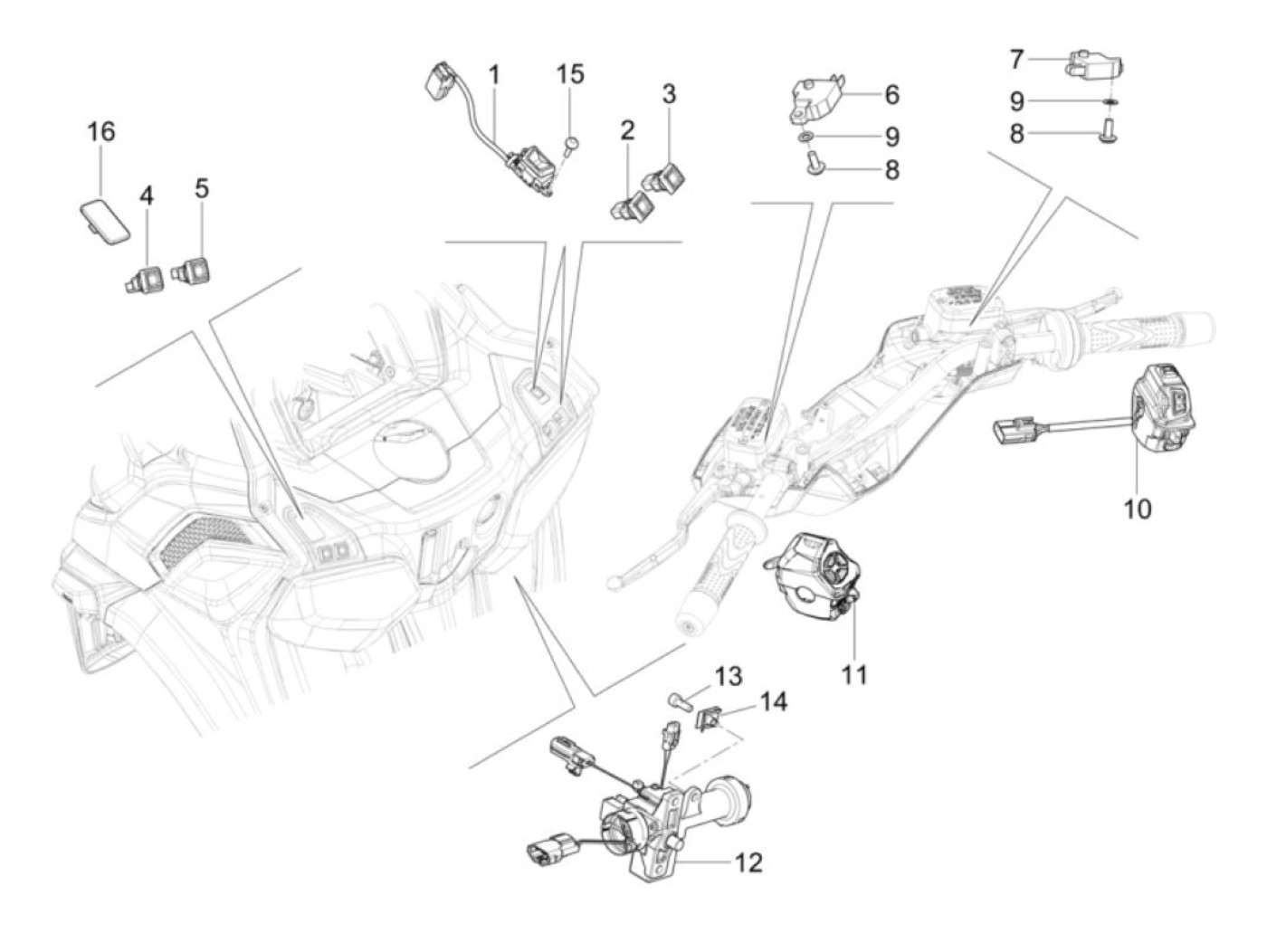 16
4
5
1
15
2
3
6
9
8
7
9
8
10
11
13
14
12