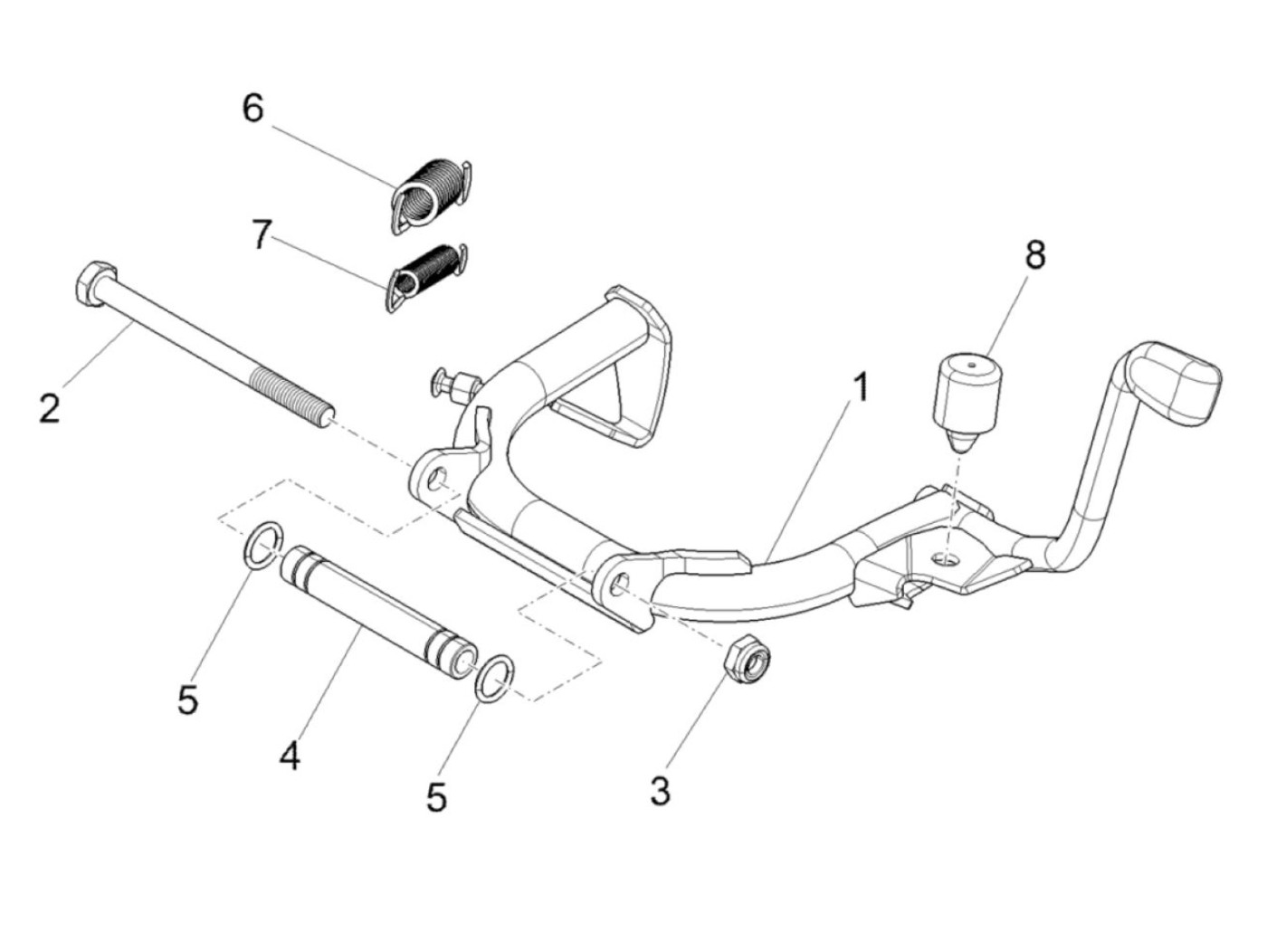 6
7
8
2
1
5
4
5
3