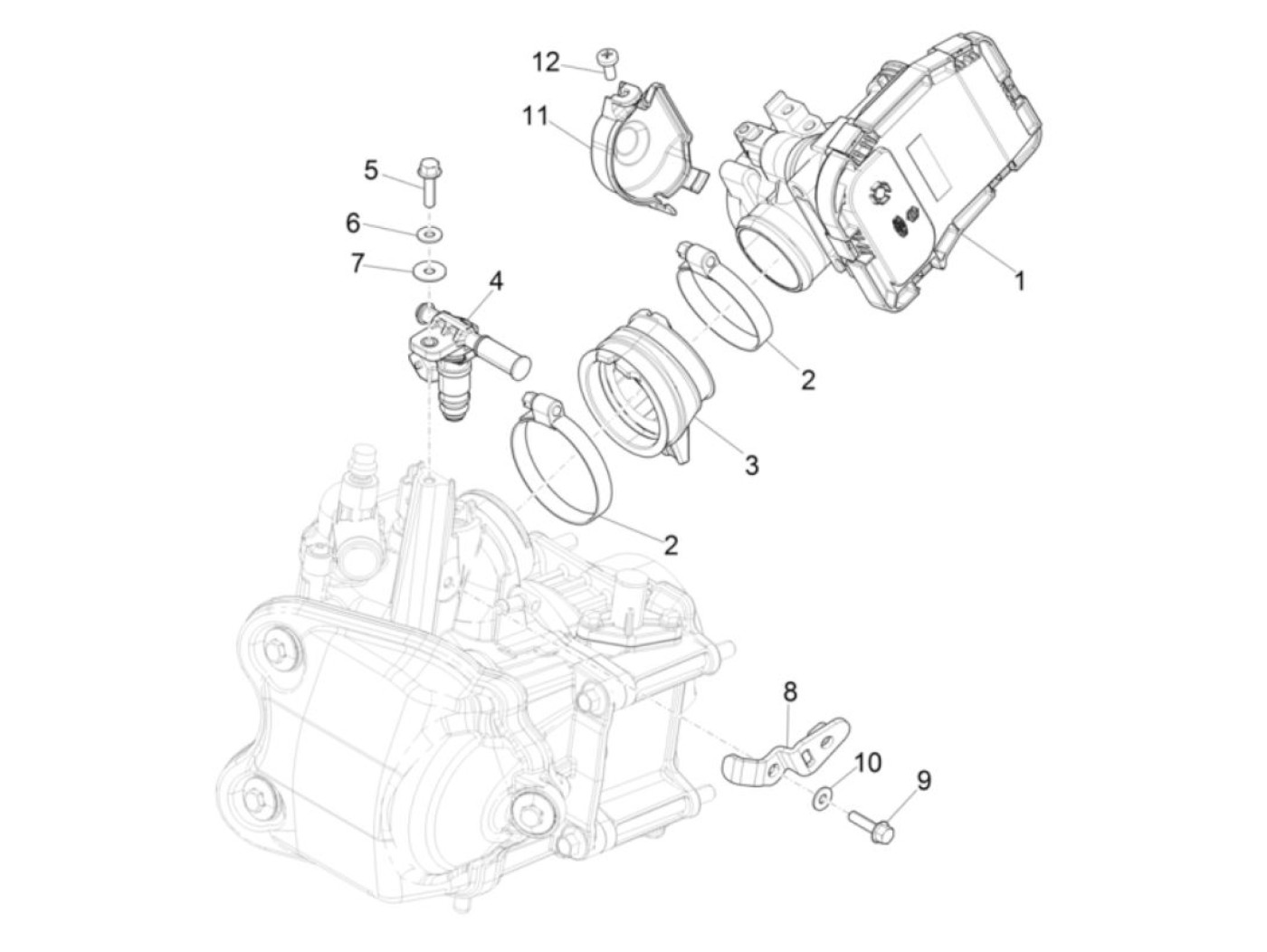 12
11
5
6
7
4
1
2
3
2
8
10
9