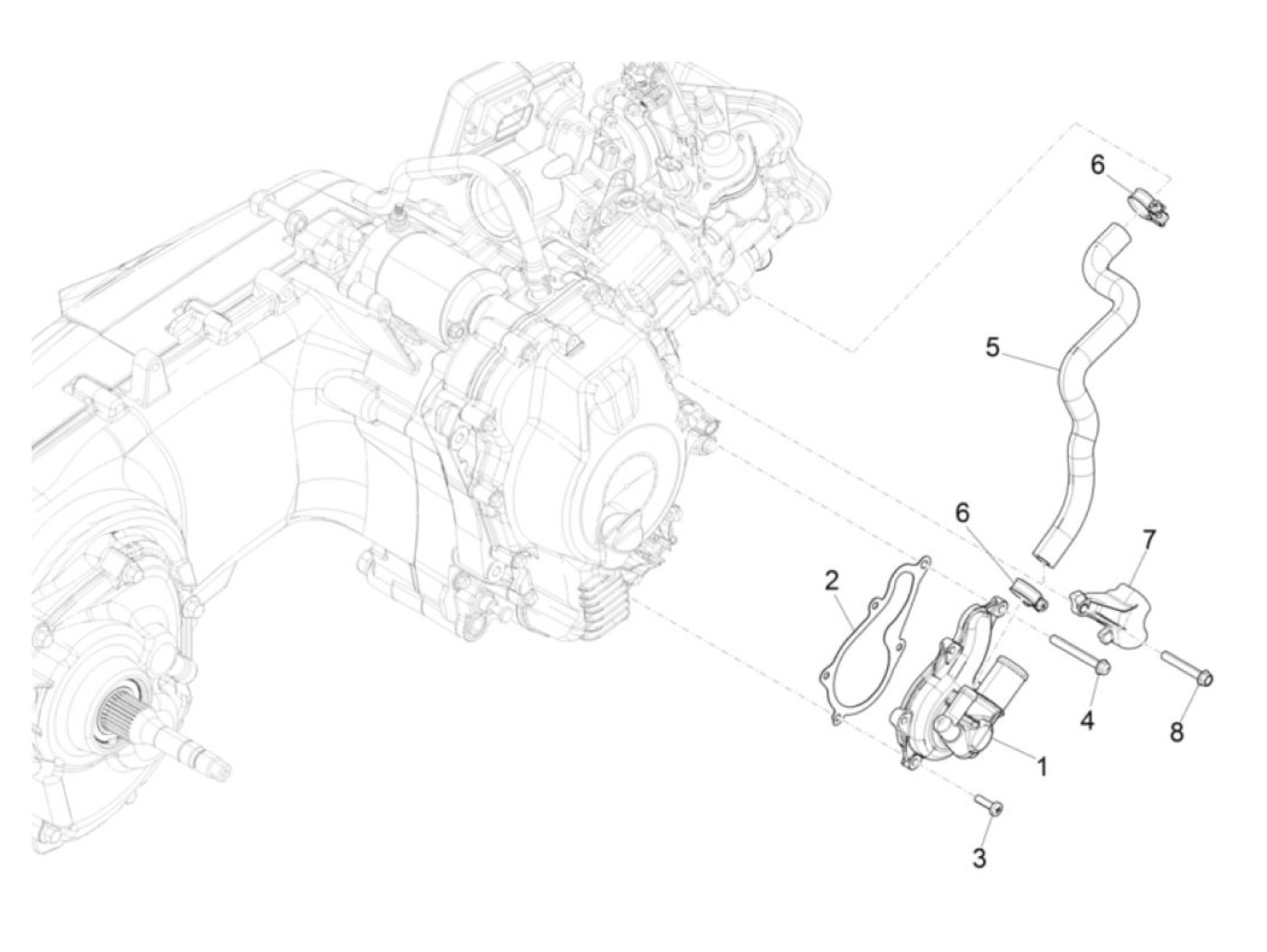 6
5
6
7
2
4
8
1
3