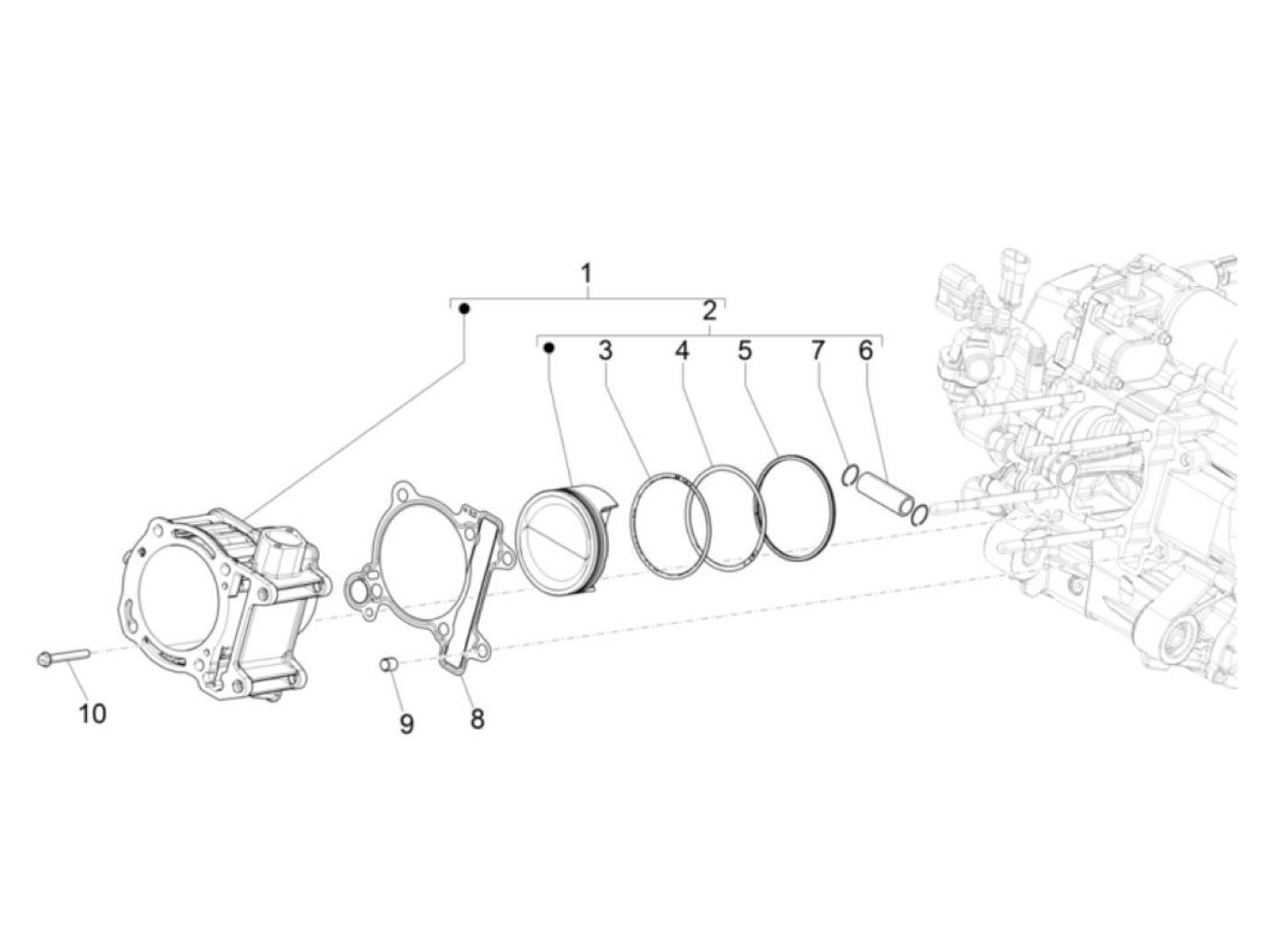 1
2
3
4
5
7
6
10
9
8