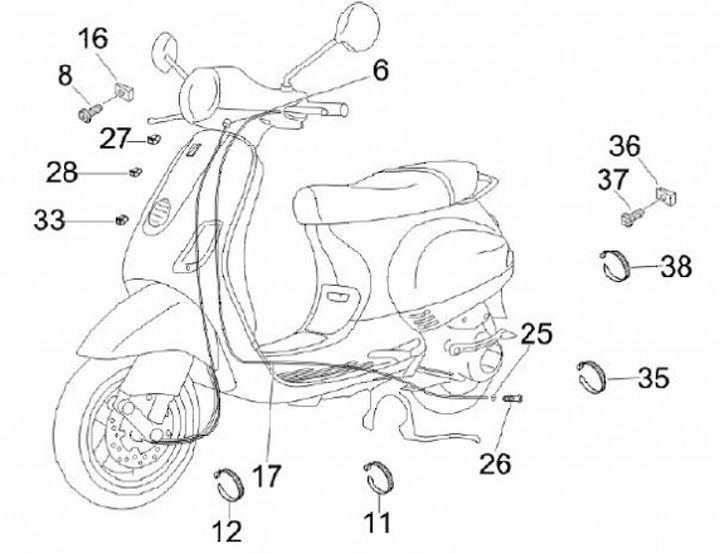 16
8
6
27
28
33
36
37
38
25
35
26
17
12
11