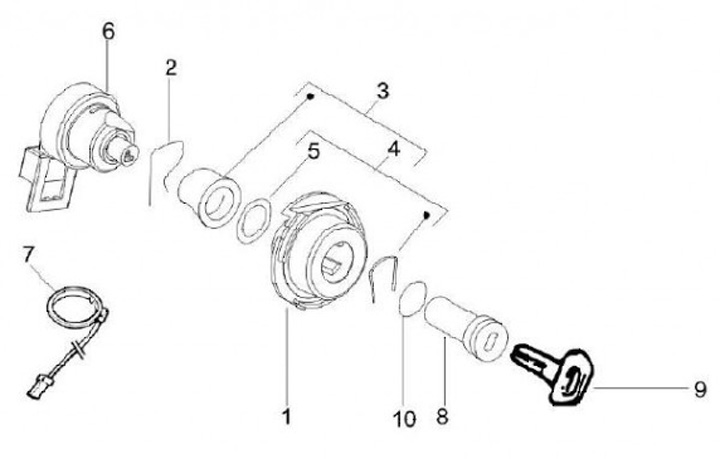 6
2
3
5
4
7
1
10
8
9