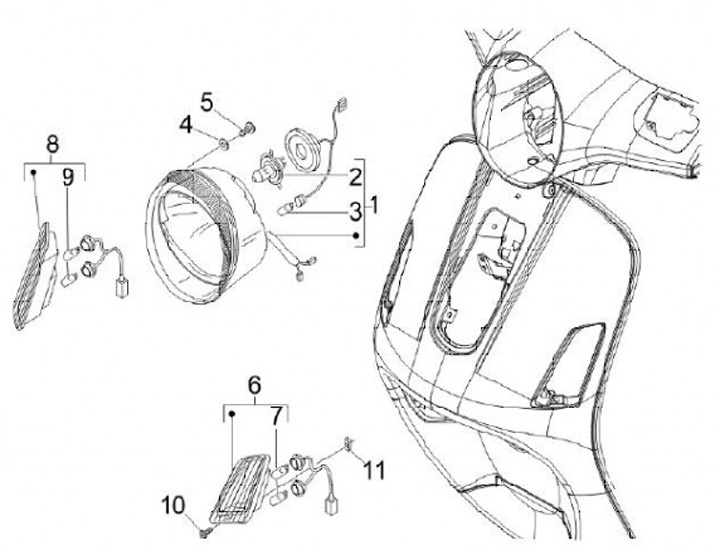 5
4
8
9
2
3
1
6
7
11
10