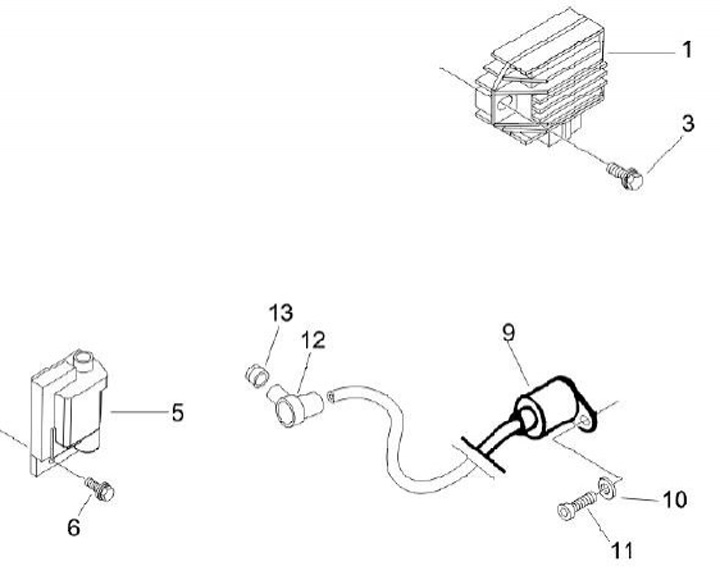 1
3
13
12
9
5
6
10
11