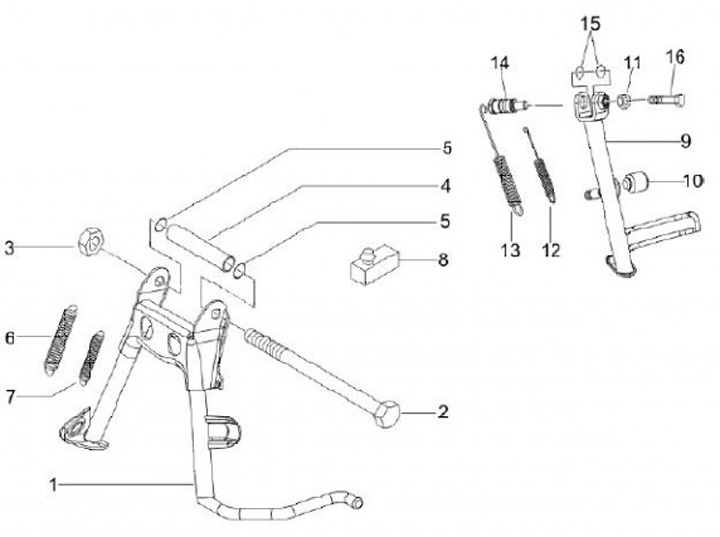 15
14
11
16
9
10
13
12
5
4
5
3
8
6
7
2
1