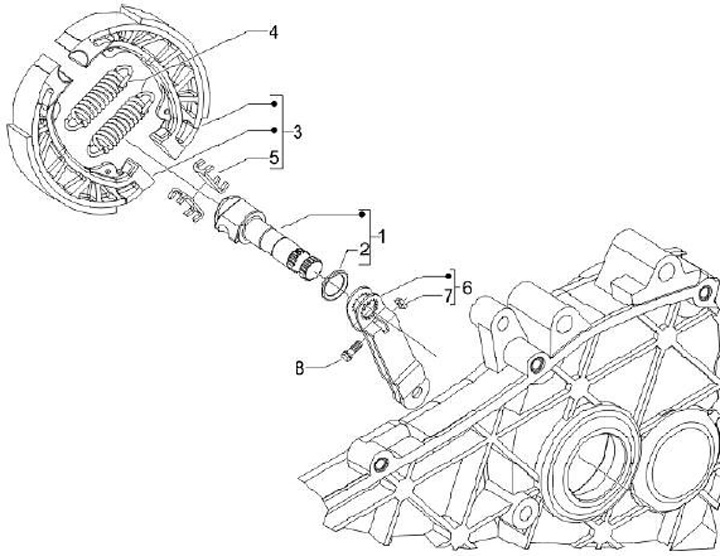 4
3
5
1
2
6
7
B