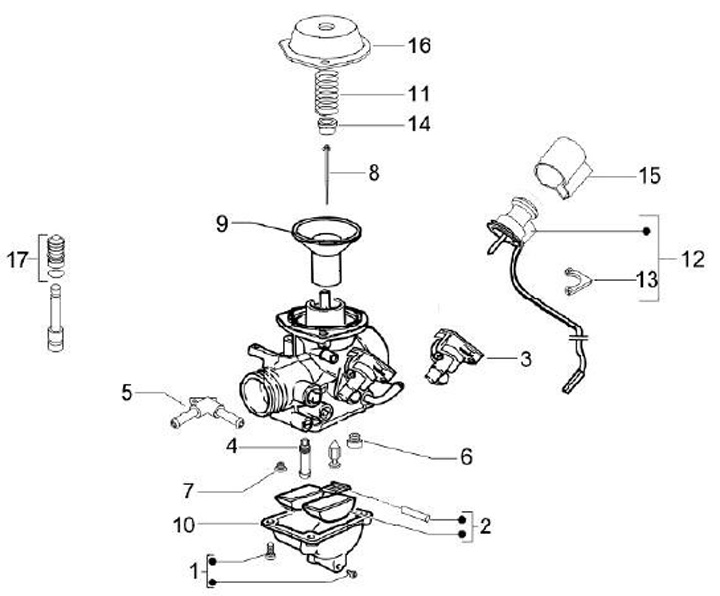 16
11
14
8
15
9
17
12
13
3
5
4
6
7
10
2
1