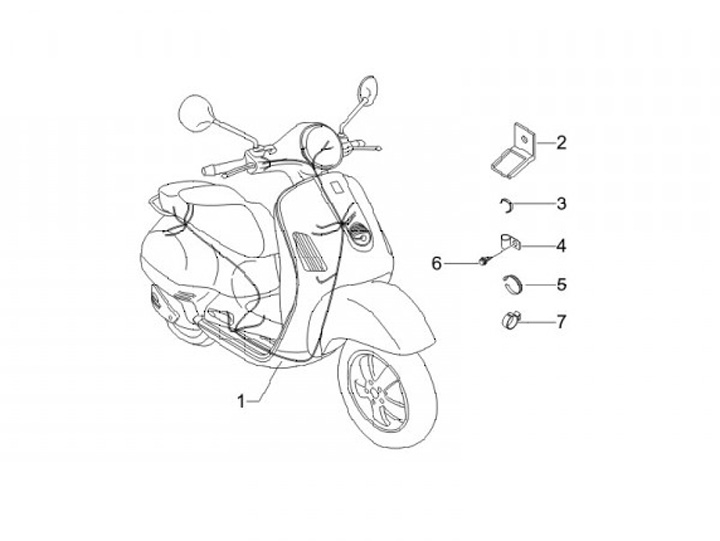 2
3
4
6
5
7
1