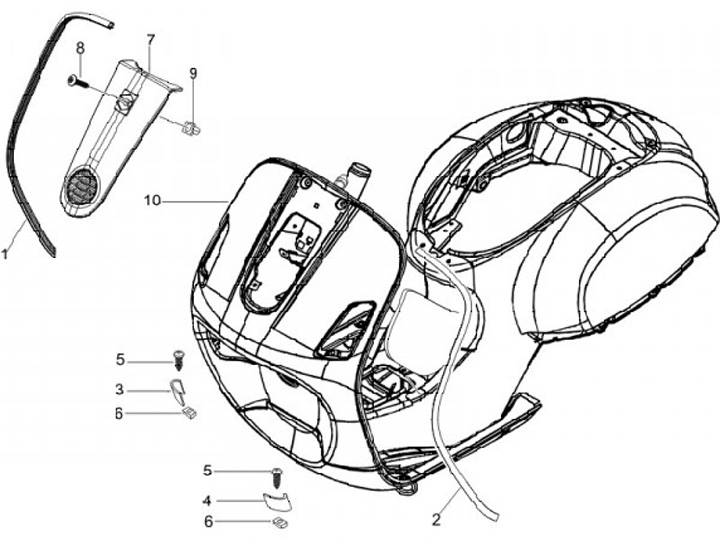 8
7
9
10
1
5
3
6
5
4
6
2