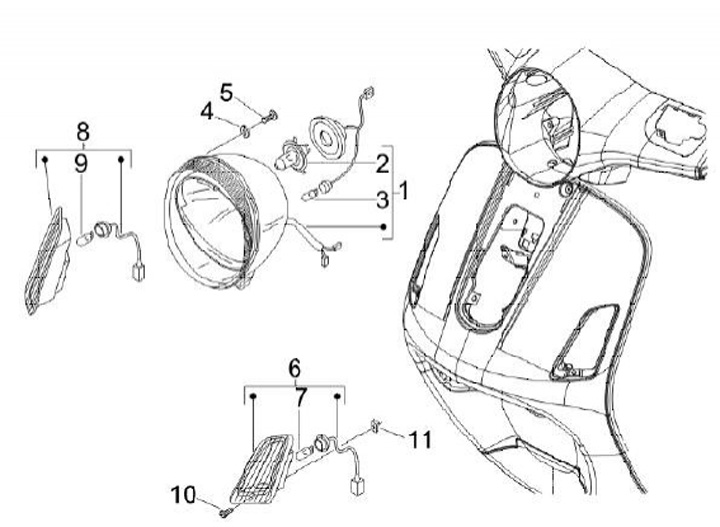 5
4
8
9
2
3
1
6
7
11
10