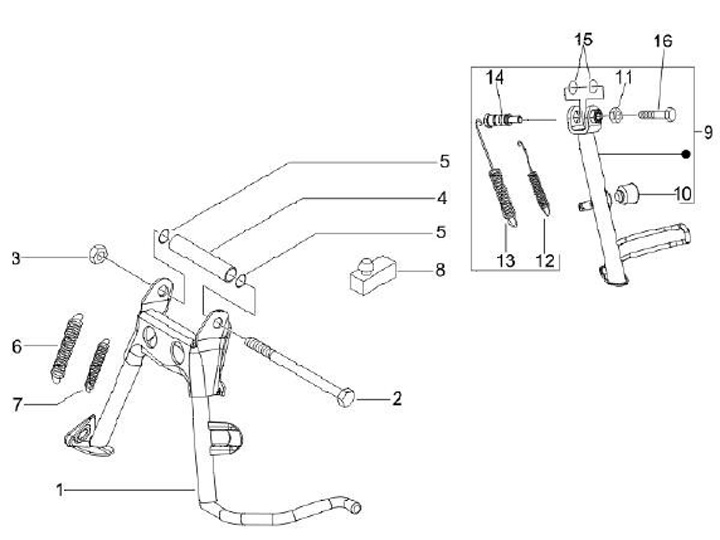 15
16
14
11
9
10
13
12
5
4
5
3
8
6
7
2
1