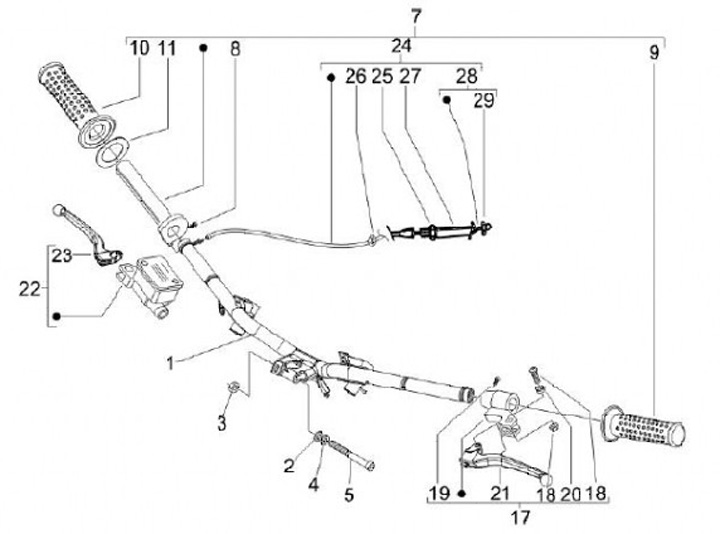 7
10 11 8
24
9
26 25 27 28
29
23
22
1
3
2
4
5
19 21 18 20 18
17