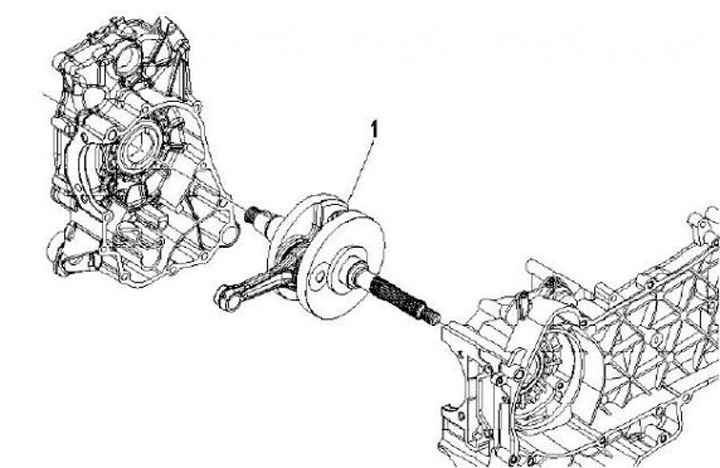 1