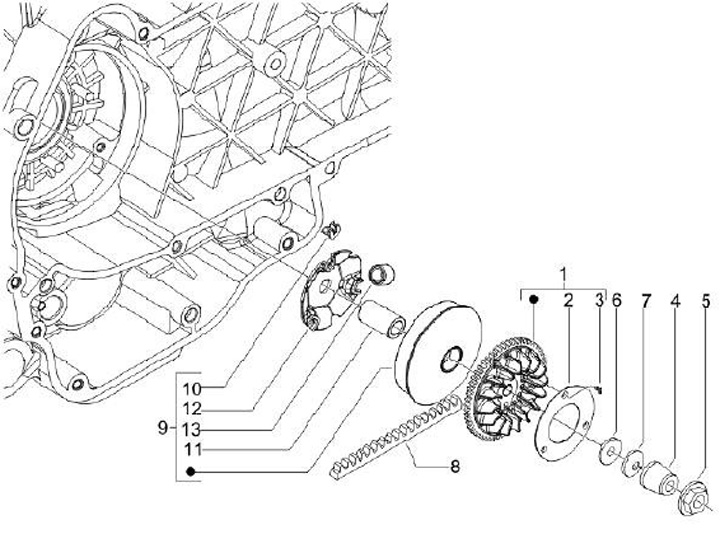 1
2
3
6
7
4
5
10
12
9
13
11
8