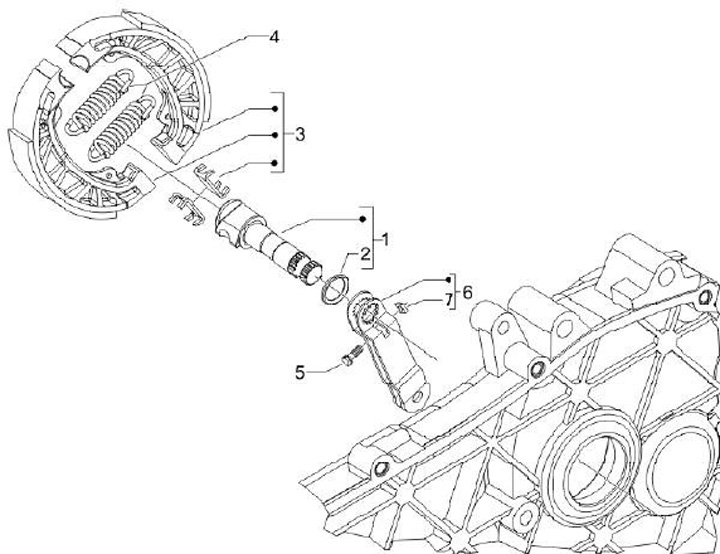 4
3
1
2
6
7
5