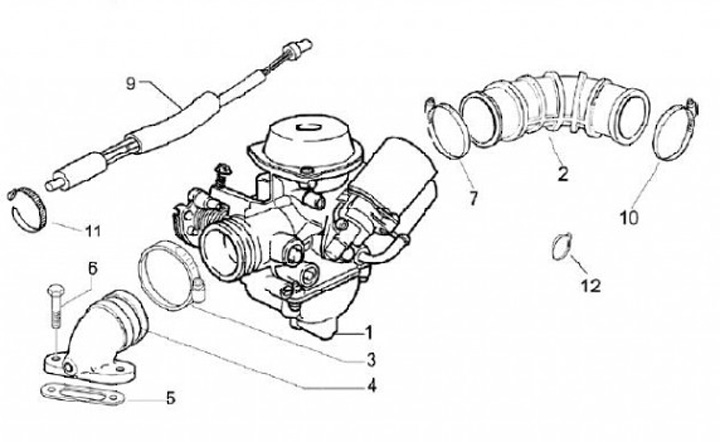 9
2
7
10
11
12
6
1
3
4
5