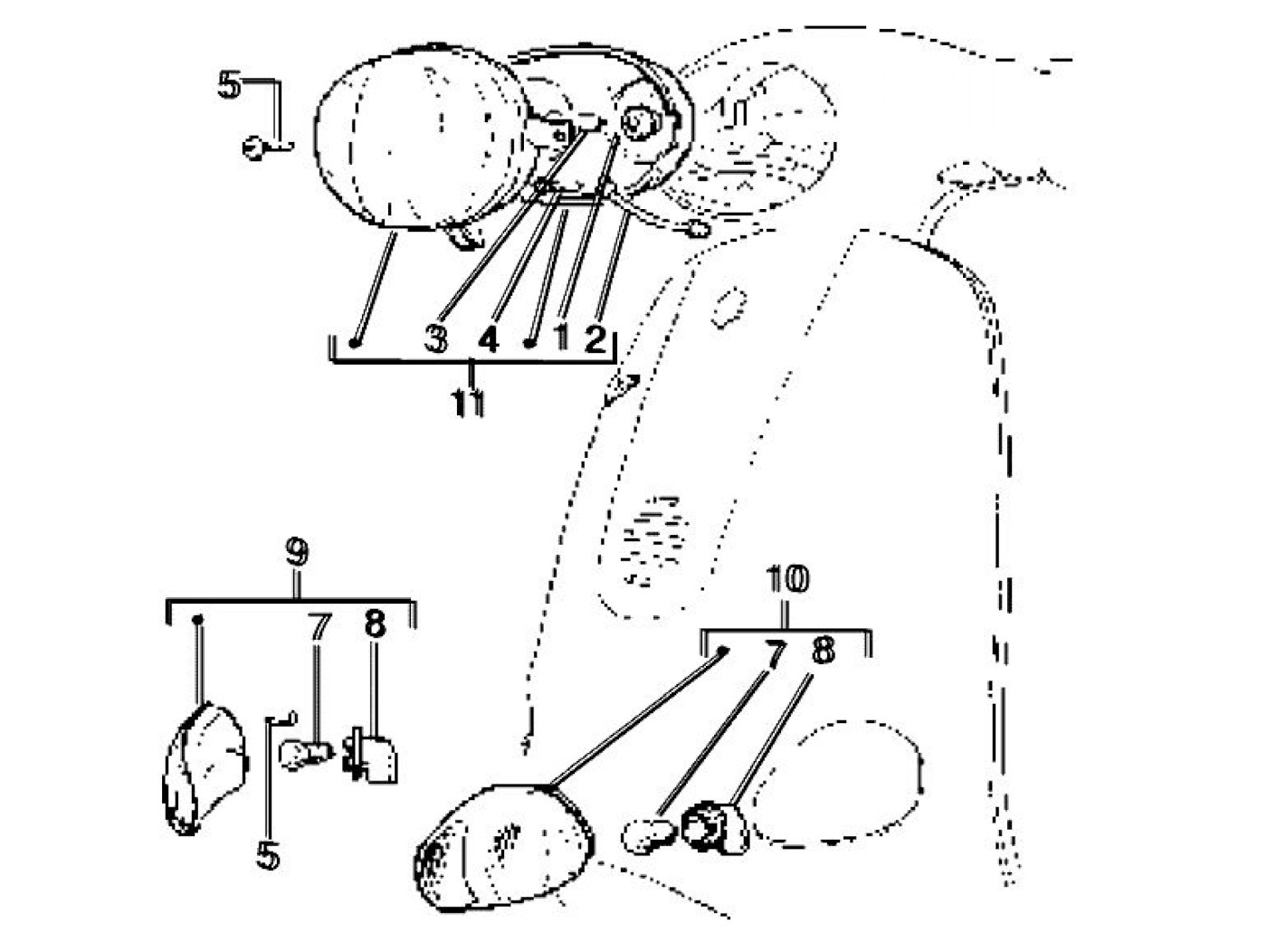 5
3
4
1
2
11
9
7
8
5
10
7
8