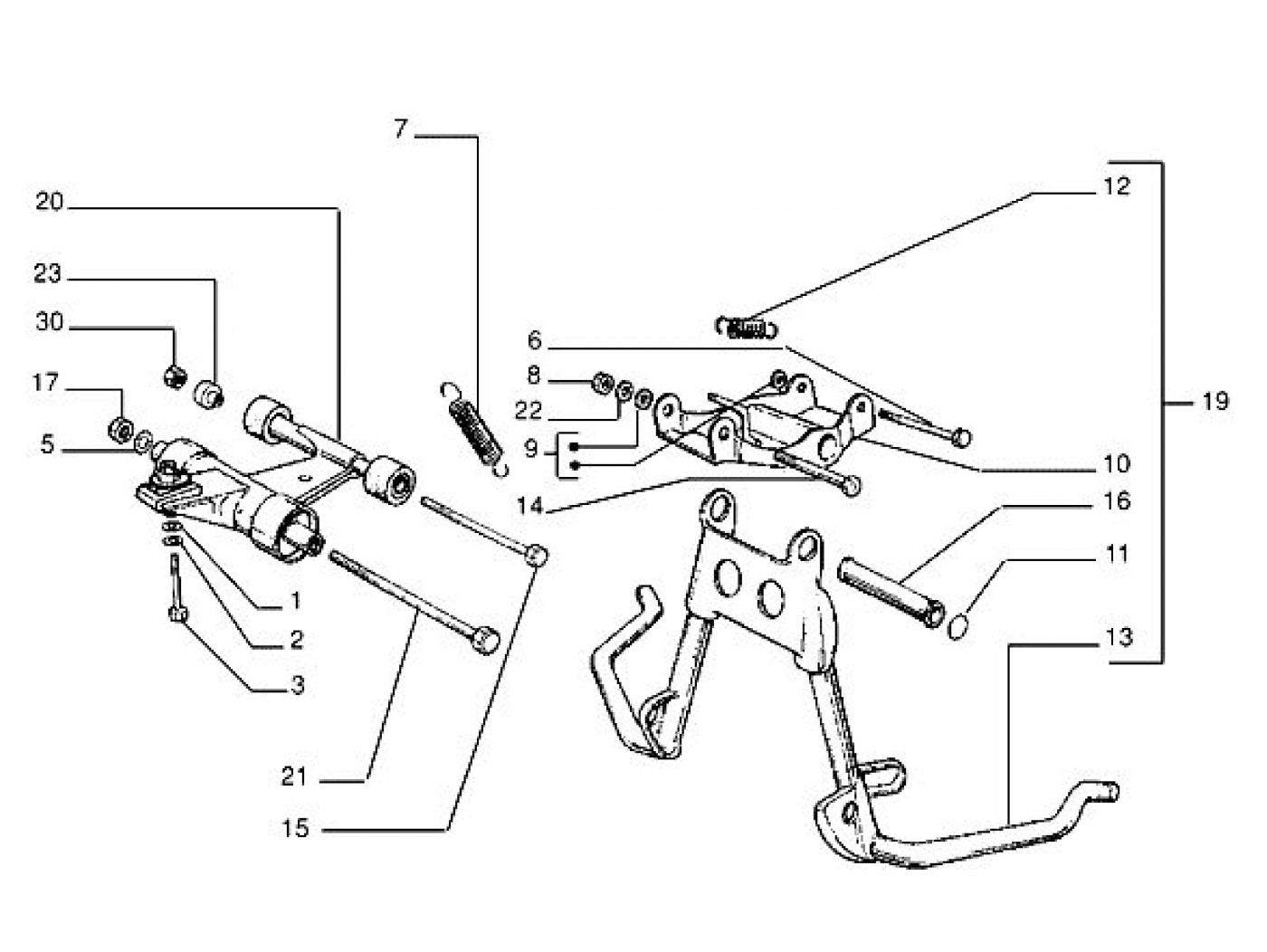 7
20
23
30
17
5
1
2
3
21
15
12
6
8
22
9
14
10
16
11
13
19