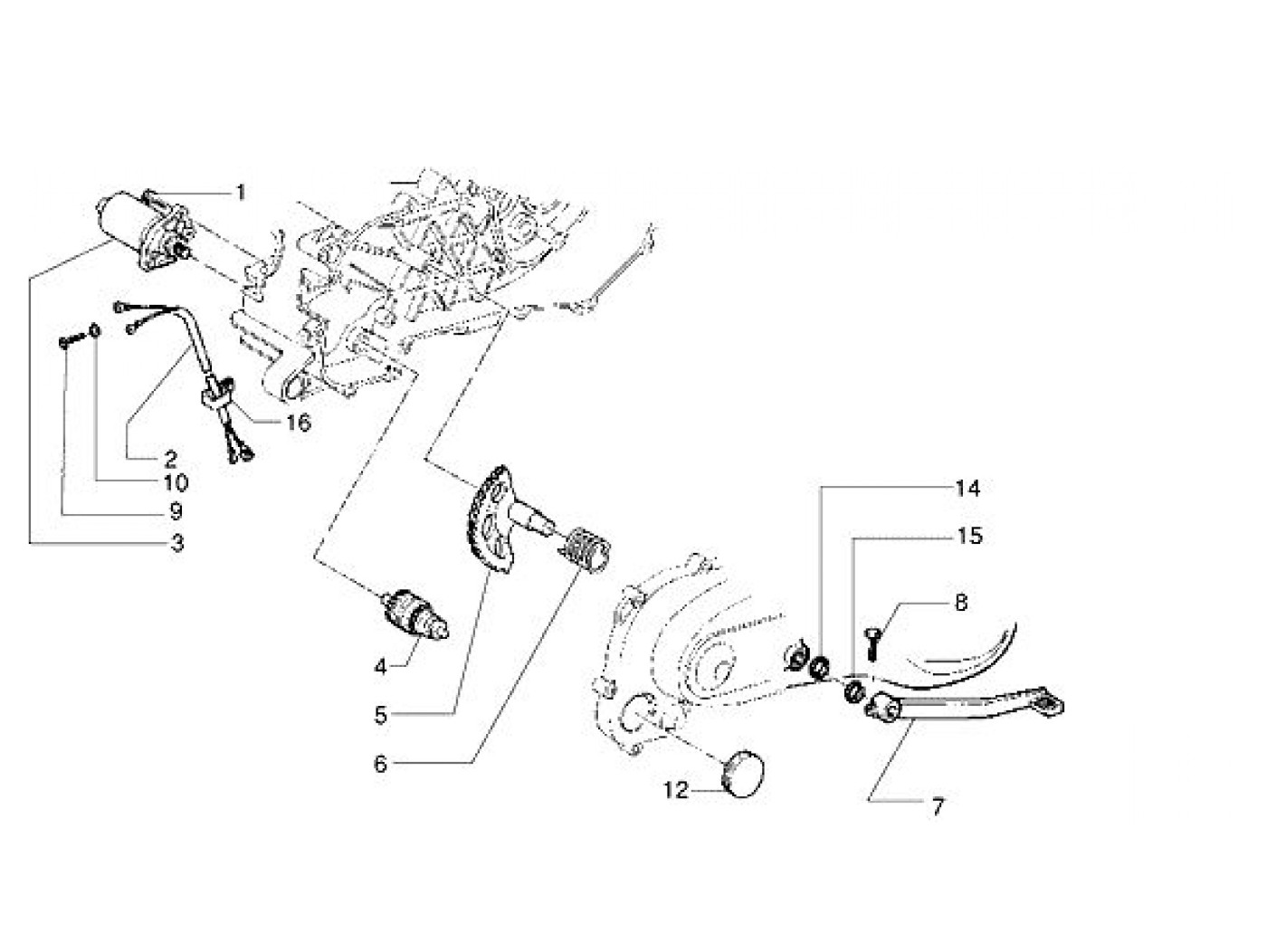 1
16
2
10
9
3
4
5
6
14
15
8
12
7