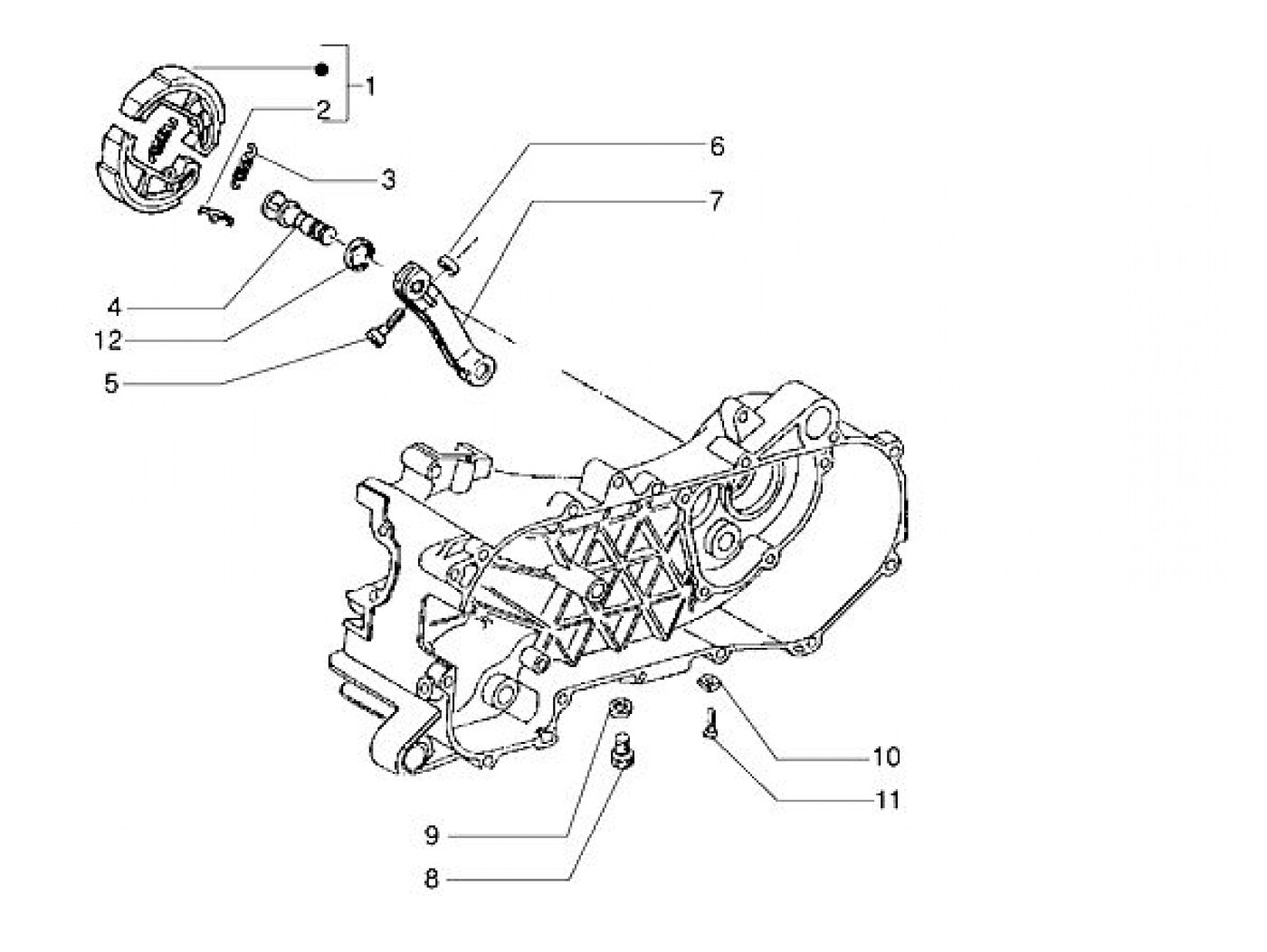 1
2
3
6
7
4
12
5
10
11
9
8