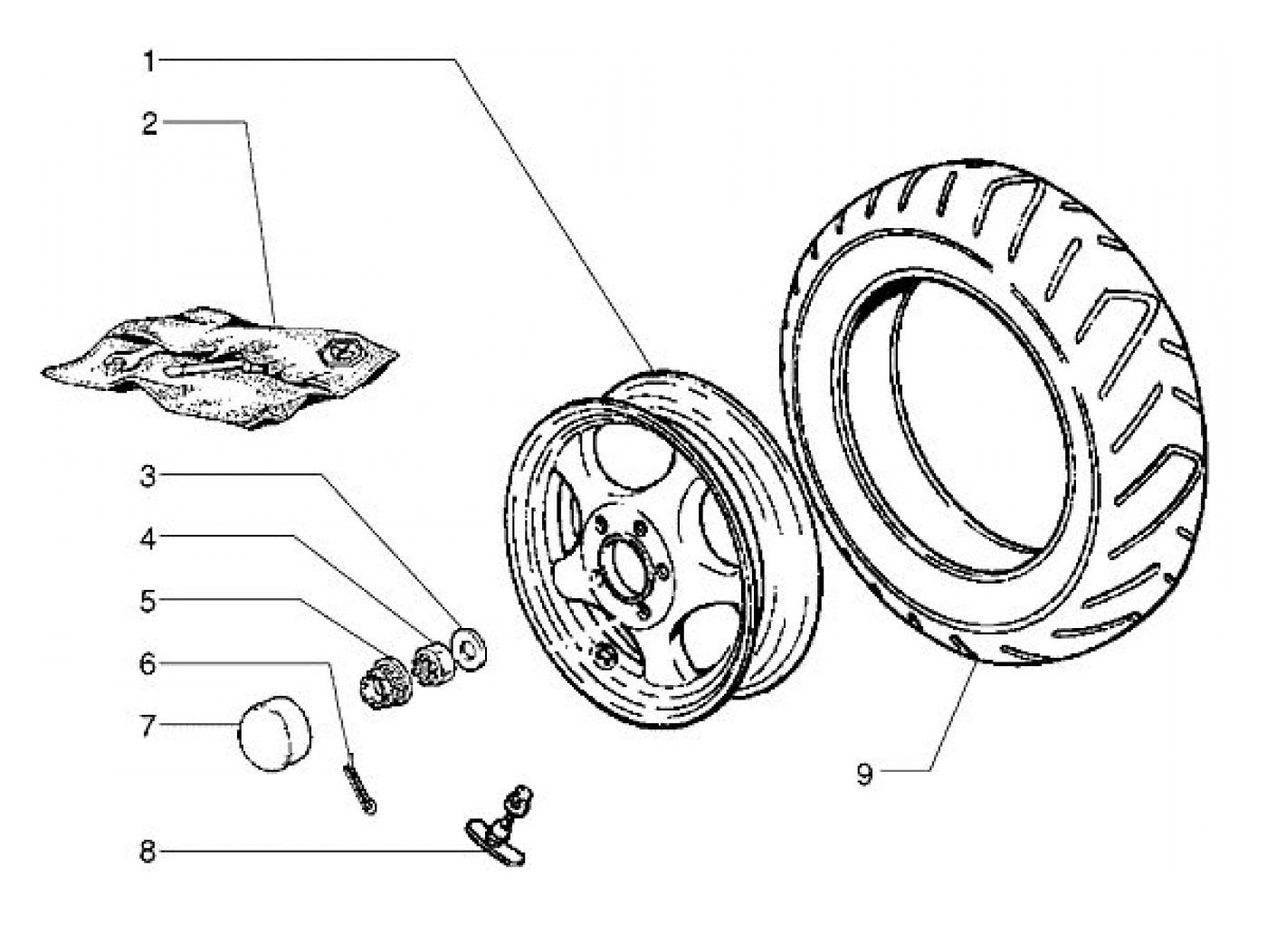 1
2
3
4
5
6
7
8
9