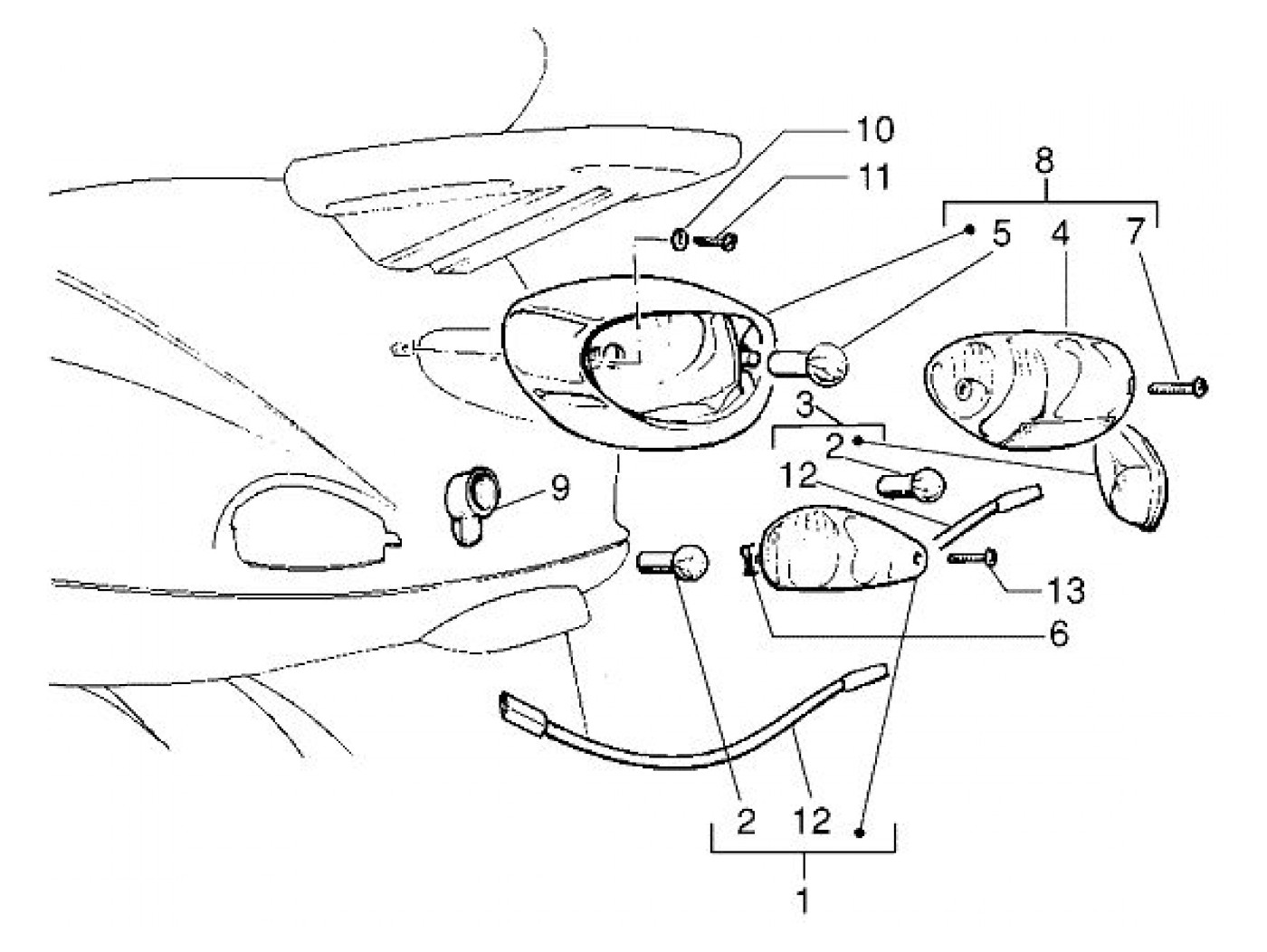 10
11
8
5
4
7
3
2
12
9
13
6
2
12
1