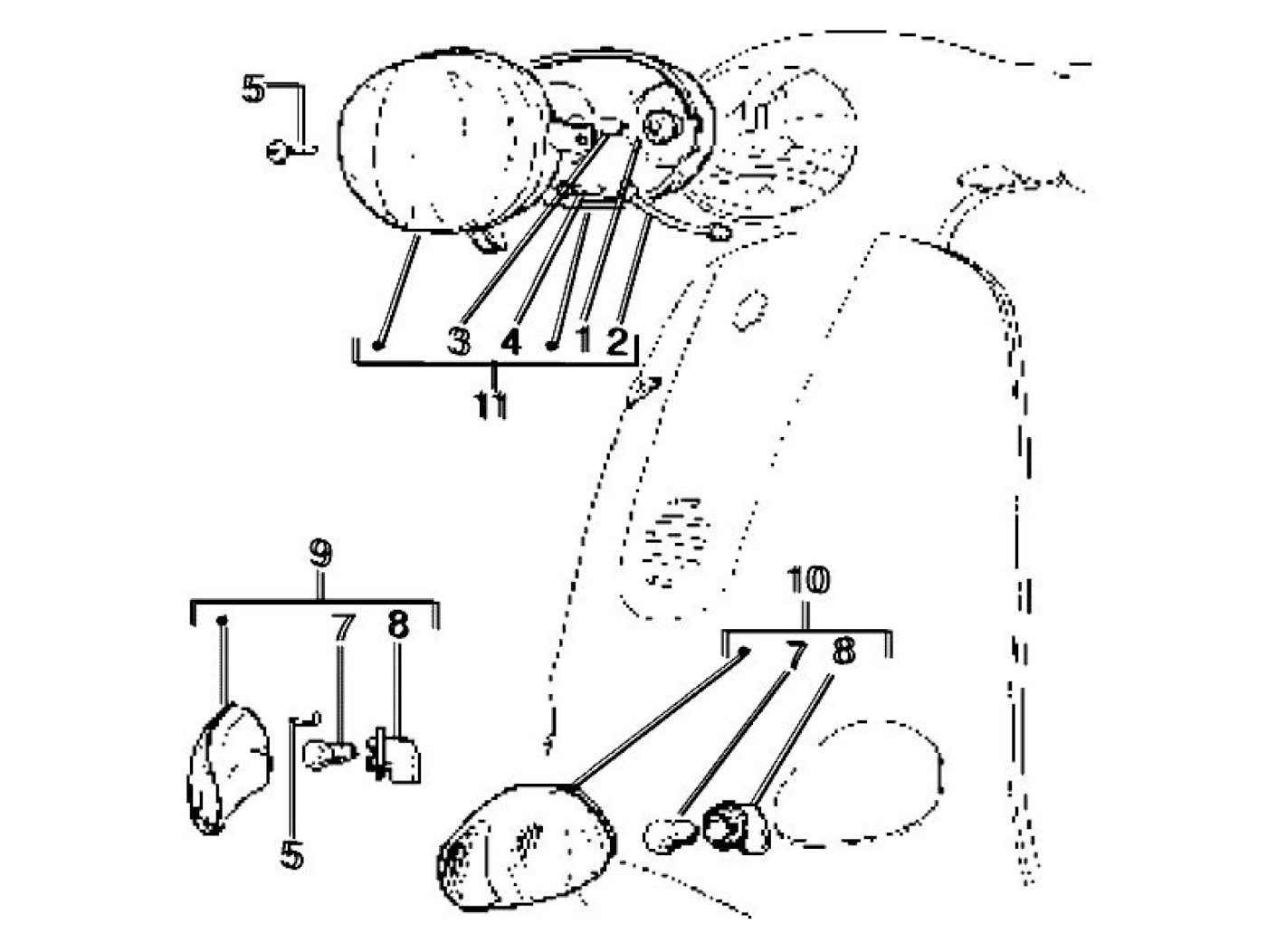 5
3 4 1 2
11
9
7 8
5
10
7 8