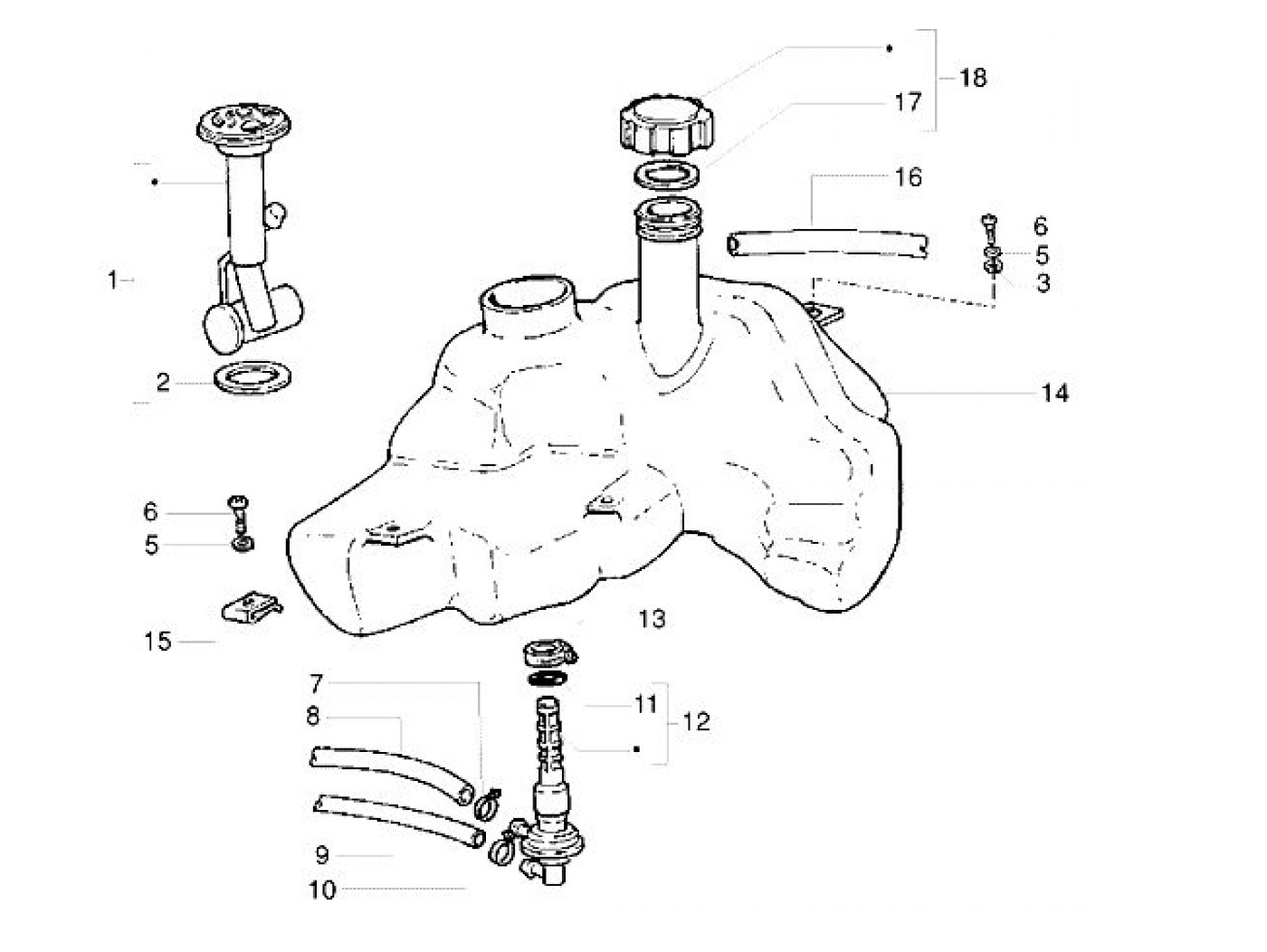 18
17
16
6
5
3
1
2
14
6
5
15
13
7
8
11
12
9
10