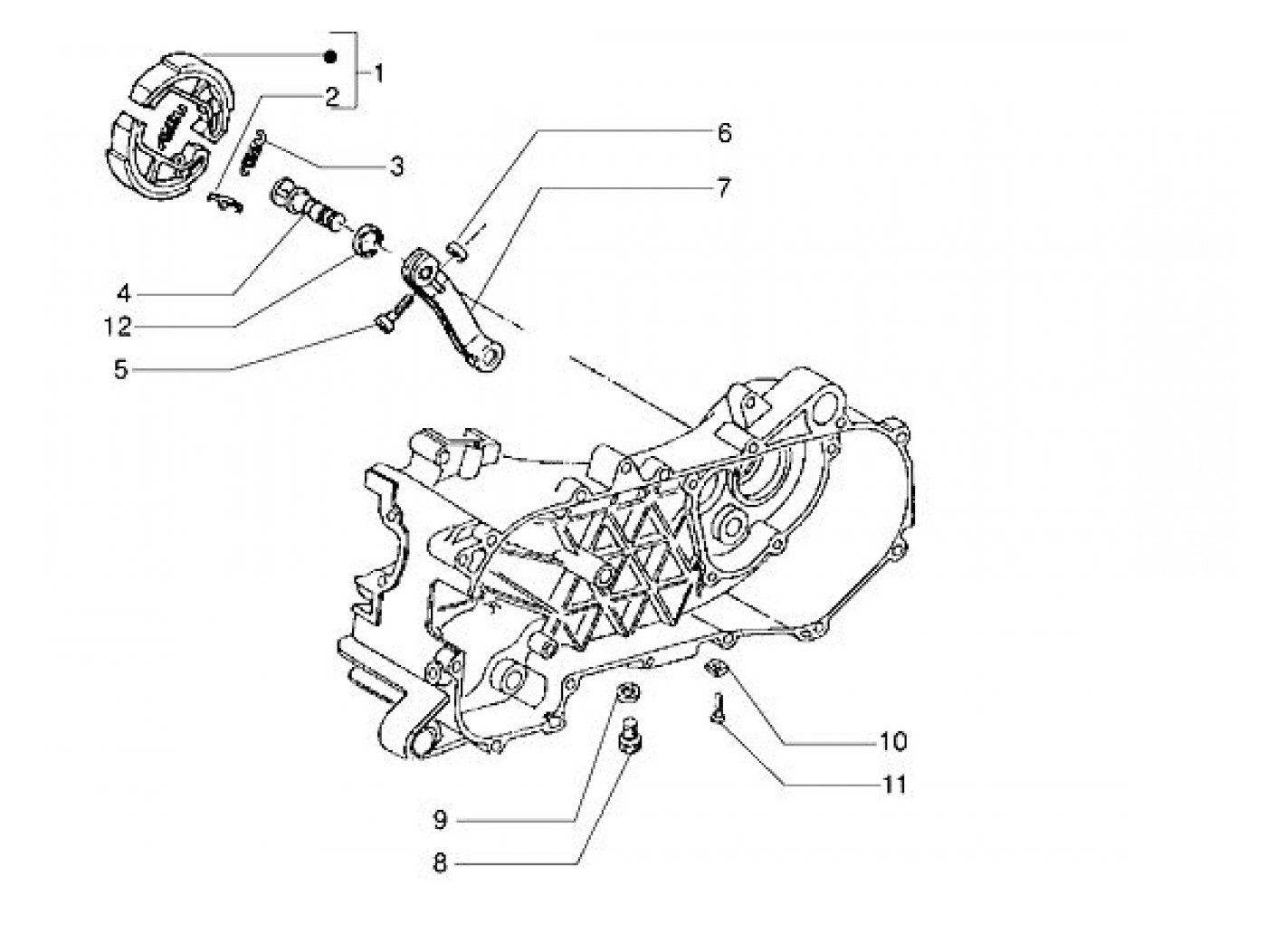 1
2
3
6
7
4
12
5
10
11
9
8