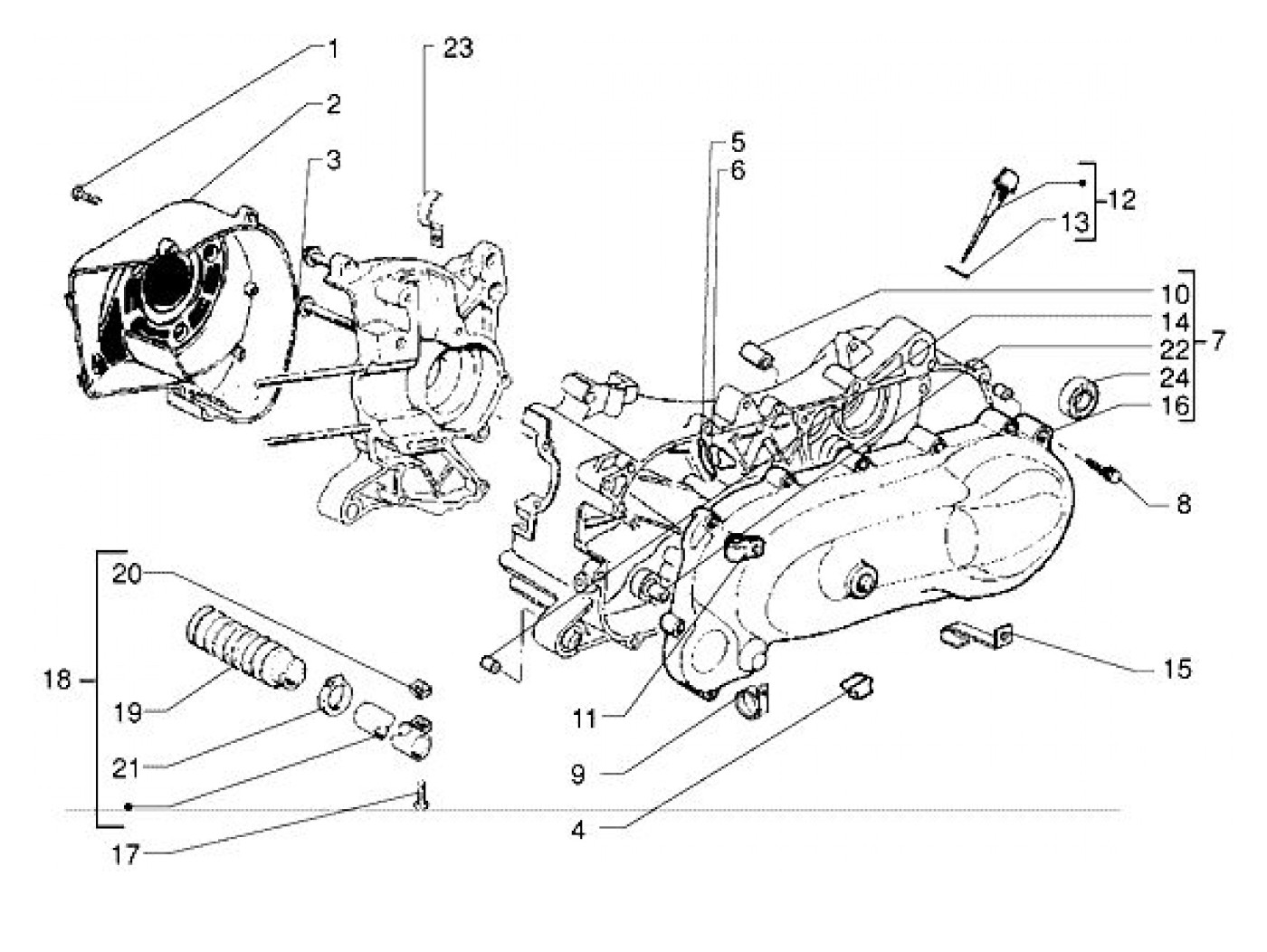 1
2
3
23
5
6
12
13
10
14
22
7
24
16
8
20
18
19
21
17
11
9
4
15