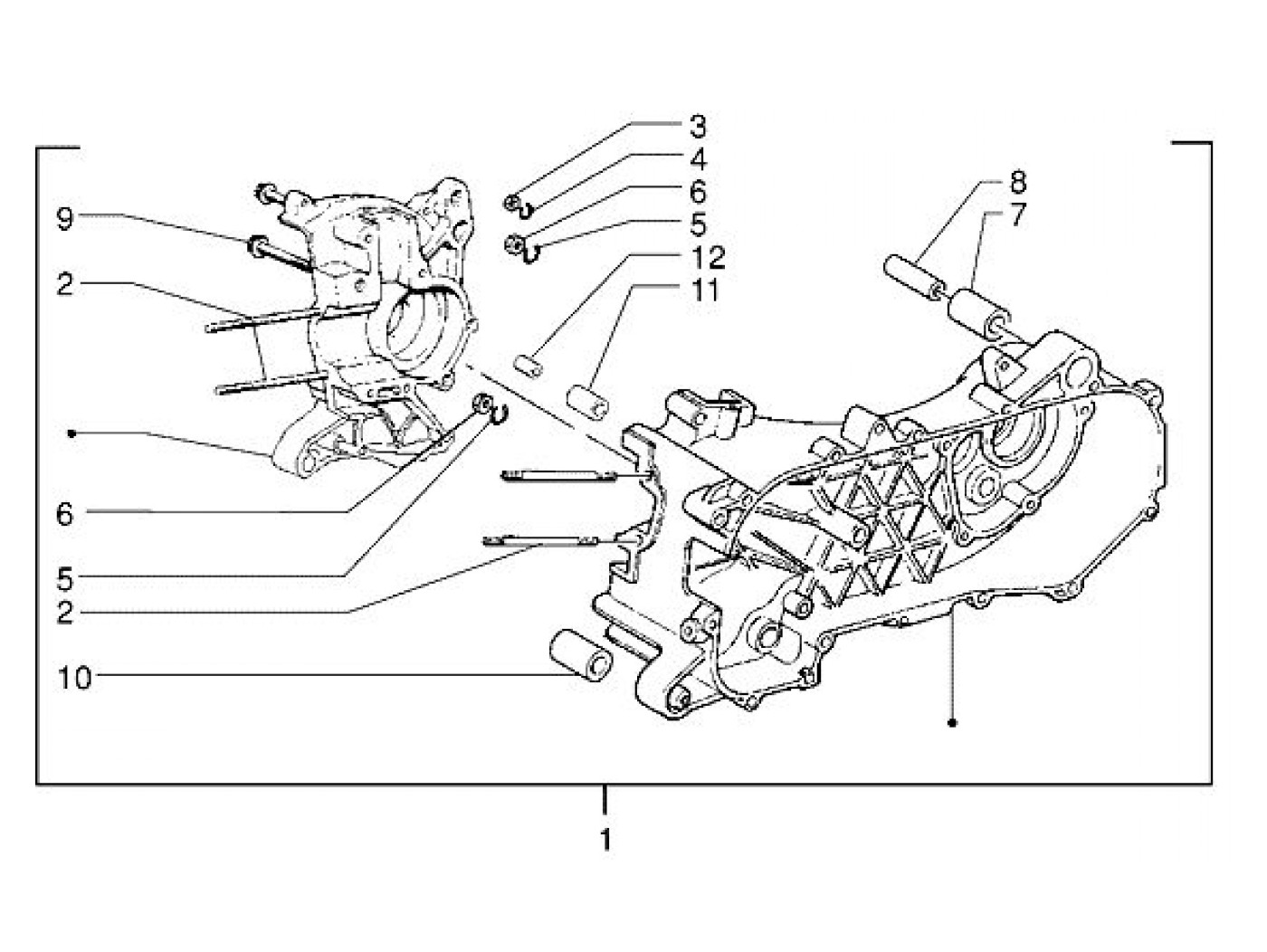 3
4
6
5
12
11
8
7
9
2
6
5
2
10
1