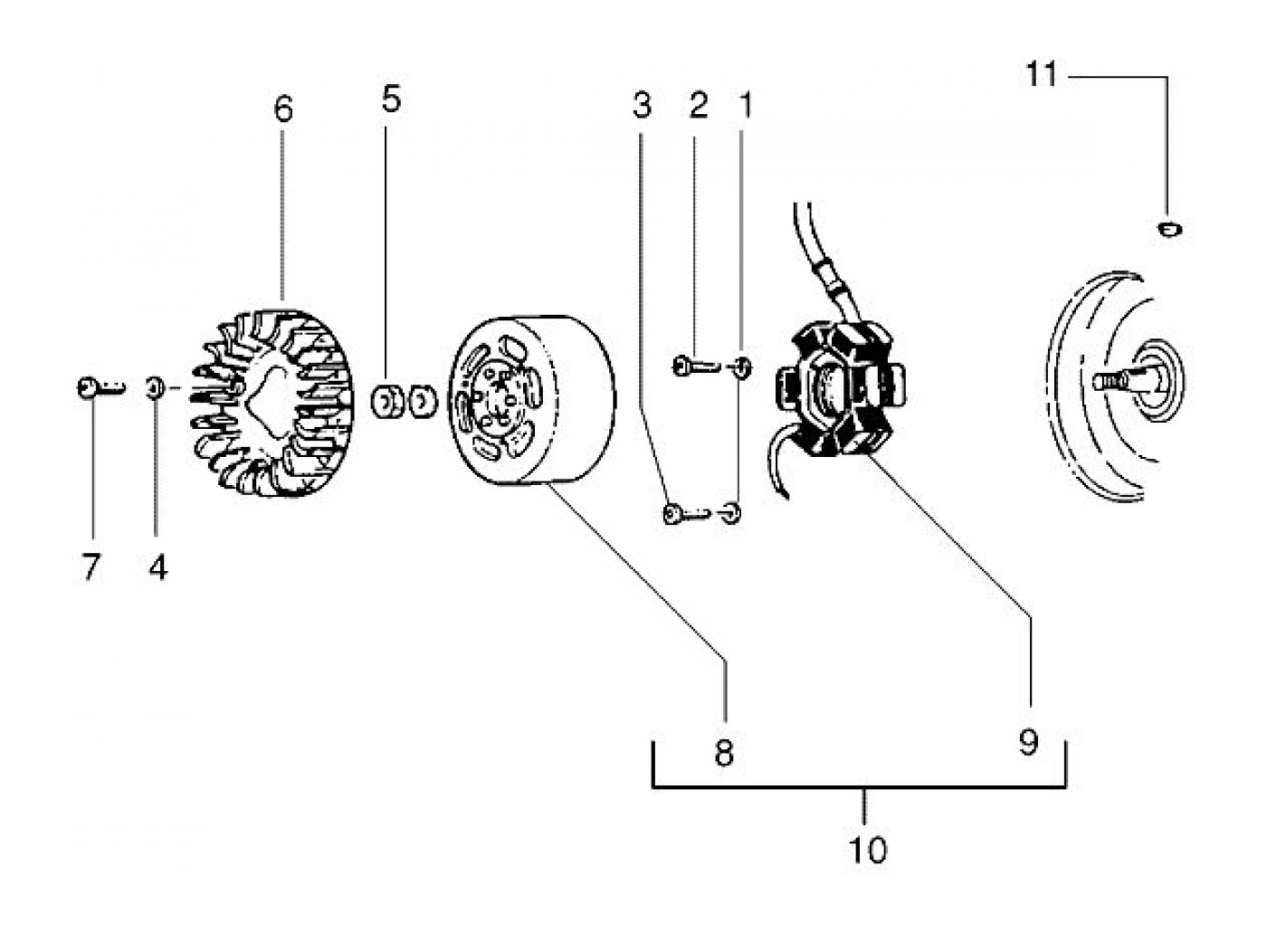 11
6
5
3
2
1
7
4
8
9
10