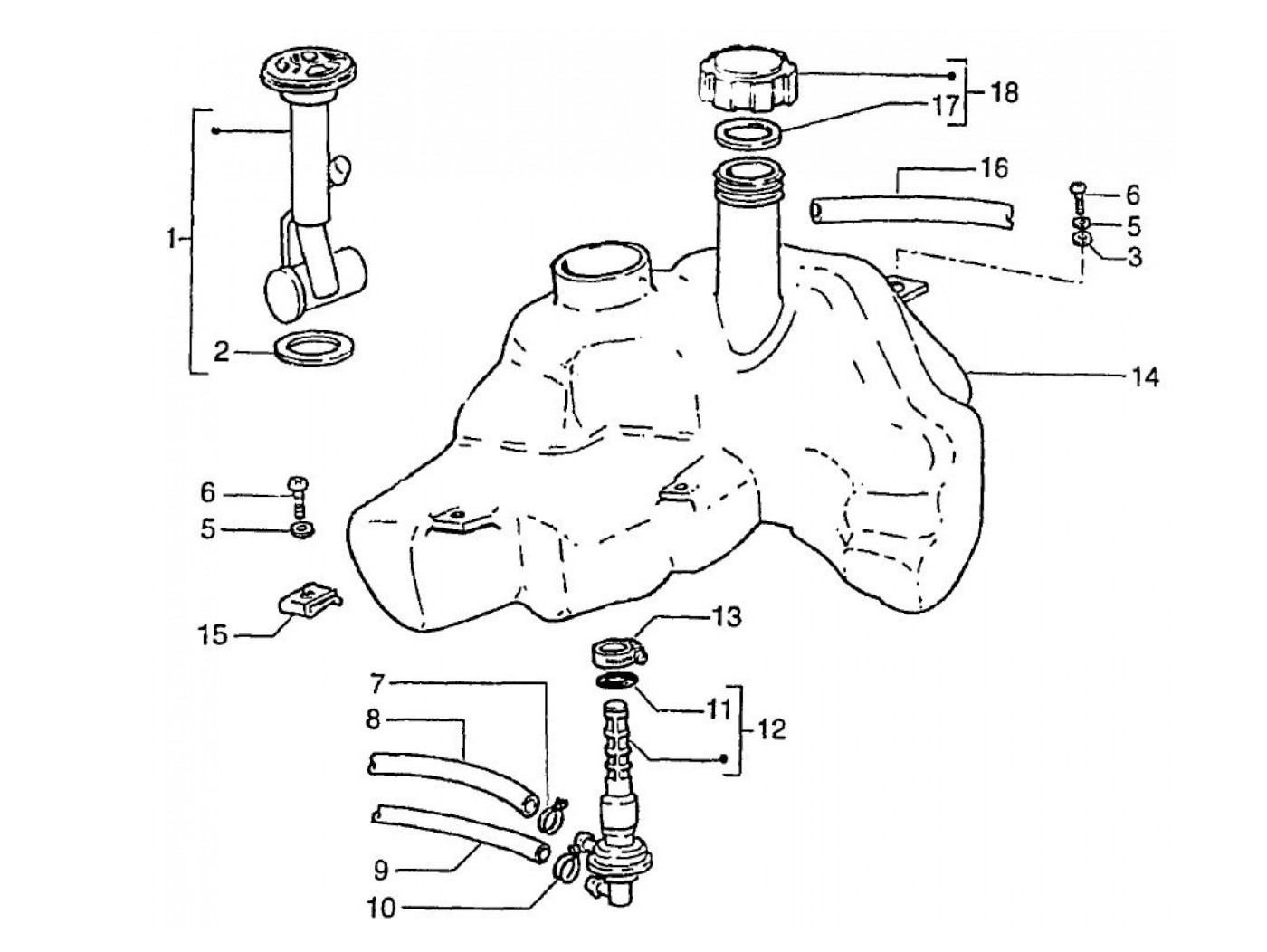 18
17
16
6
5
3
1
2
14
6
5
15
13
7
8
11
12
9
10