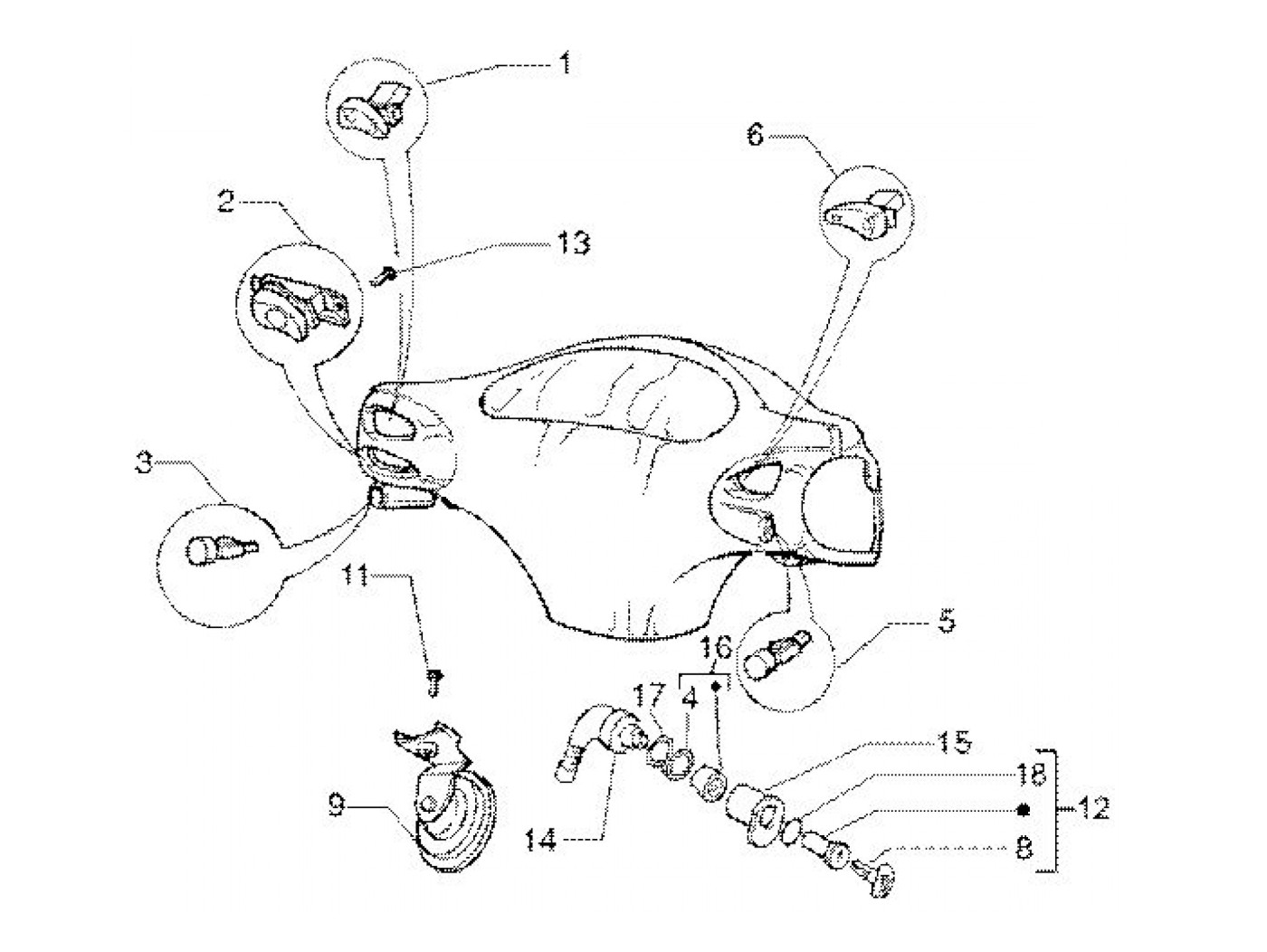 1
6
2
13
3
11
5
16
17
4
15
18
12
9
14
8