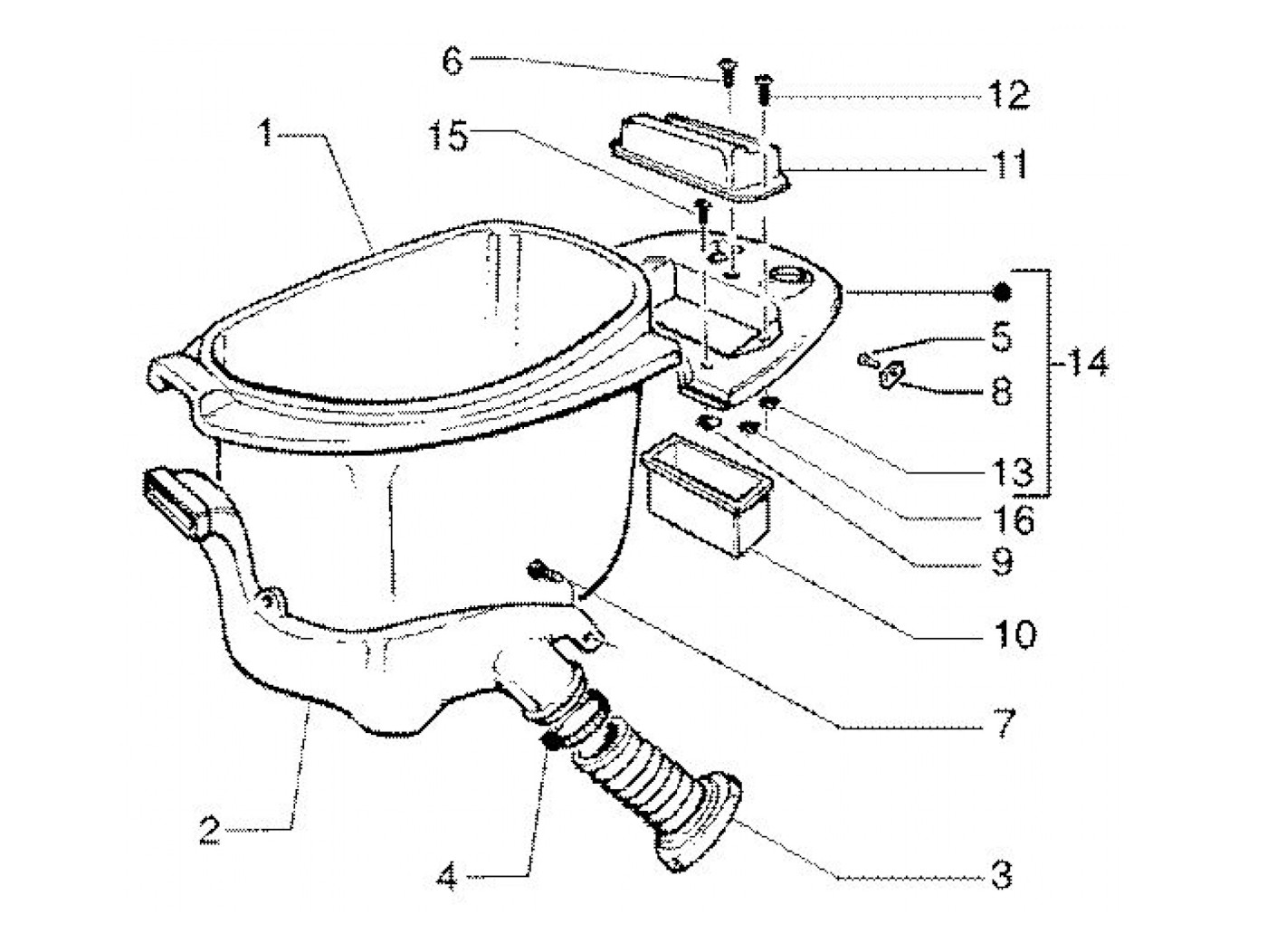 6
12
1
15
11
5
14
8
13
16
9
10
7
2
4
3